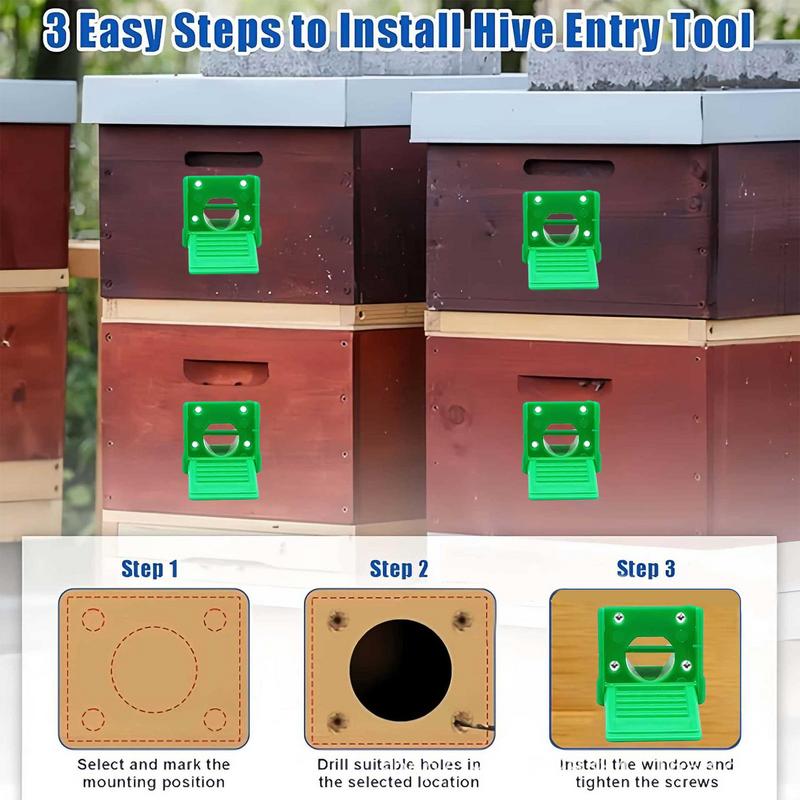 3 Easy Steps to Install Hive Entry Tool

Step 1

Select and mark the mounting position

Step 2

Drill suitable holes in the selected location

Step 3

Install the window and tighten the screws