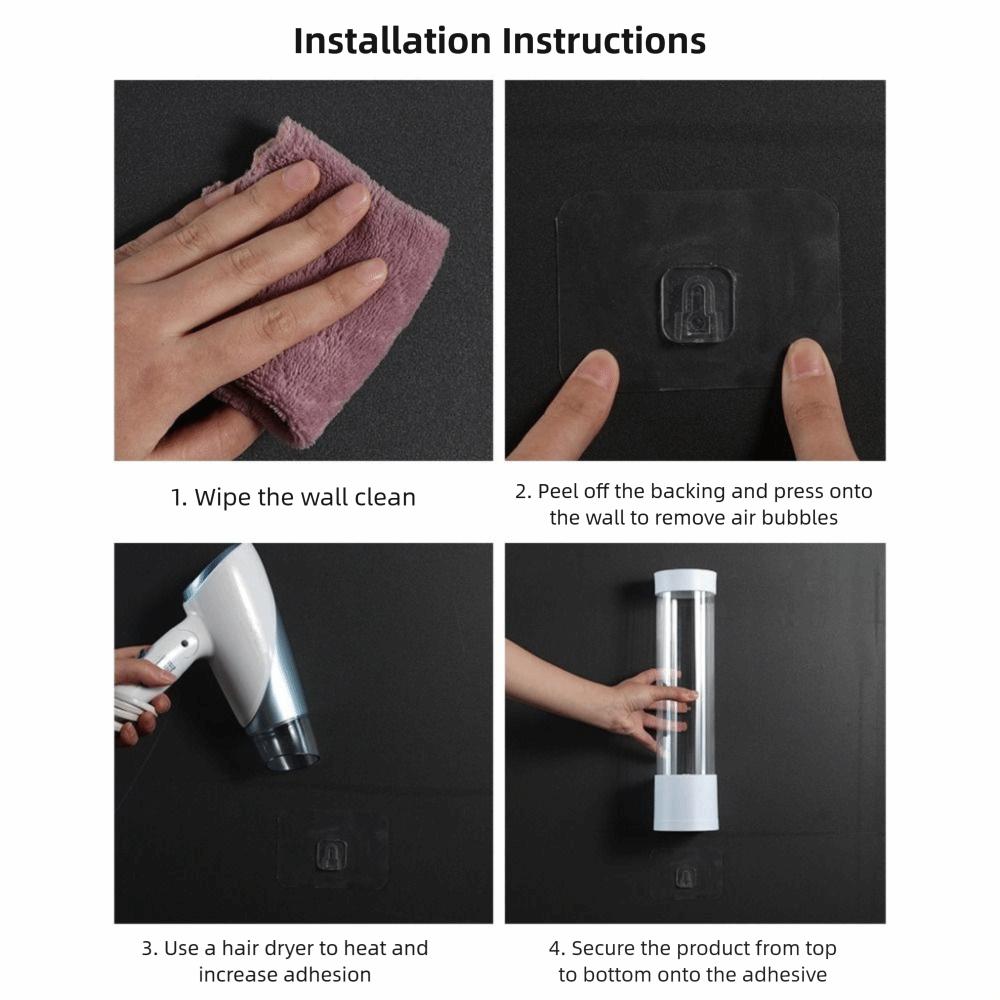 Installation Instructions

1. Wipe the wall clean

2. Peel off the backing and press onto the wall to remove air bubbles

3. Use a hair dryer to heat and increase adhesion

4. Secure the product from top to bottom onto the adhesive