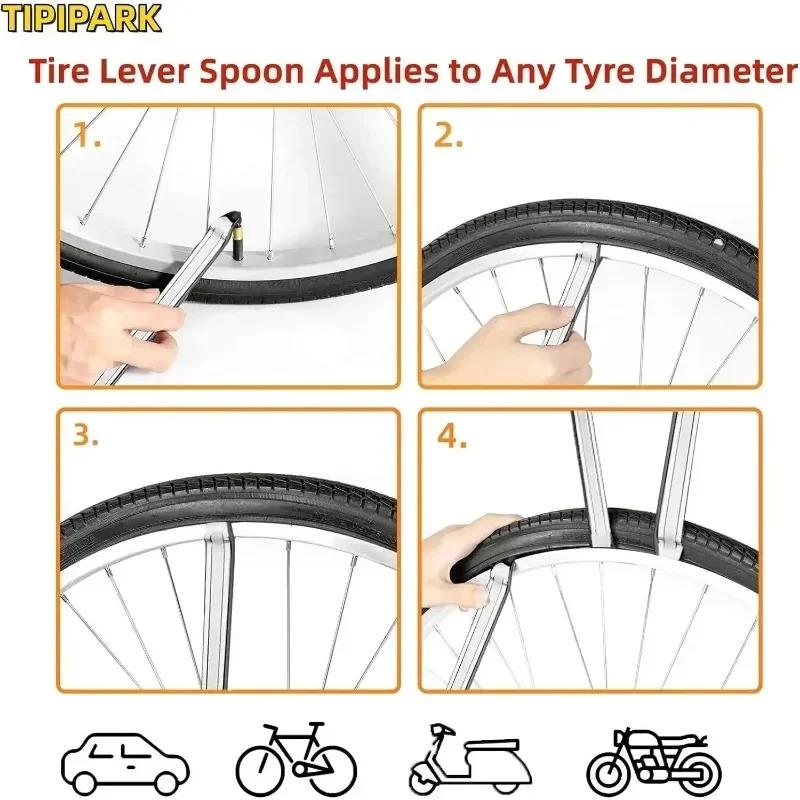 TIPIPARK

Tire Lever Spoon Applies to Any Tyre Diameter

1.

2.

3.

4.