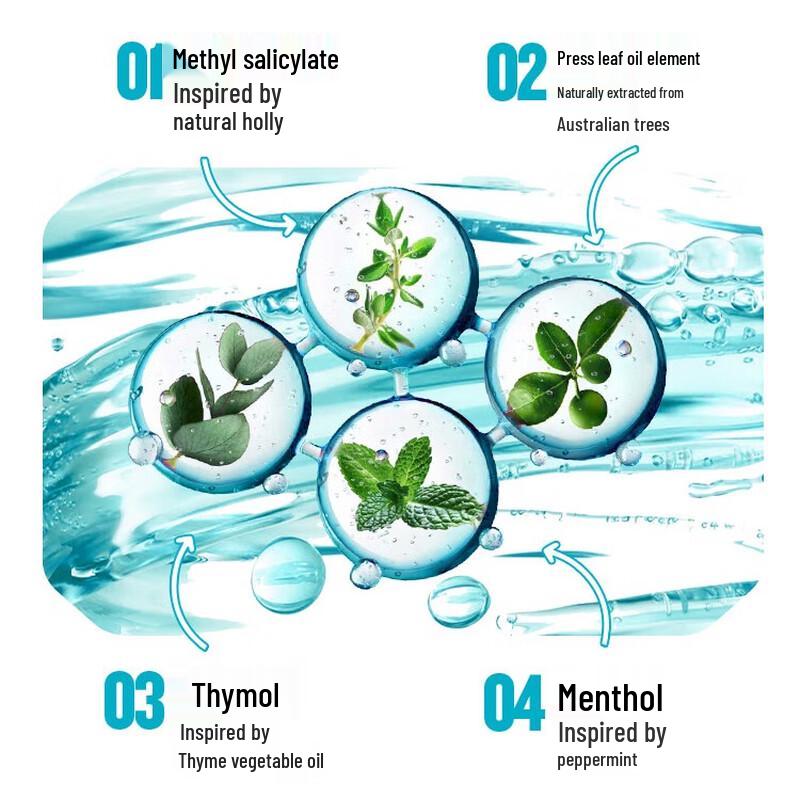 01 Methyl salicylate
Inspired by natural holly

02 Press leaf oil element
Naturally extracted from
Australian trees

03 Thymol
Inspired by
Thyme vegetable oil

04 Menthol
Inspired by
peppermint