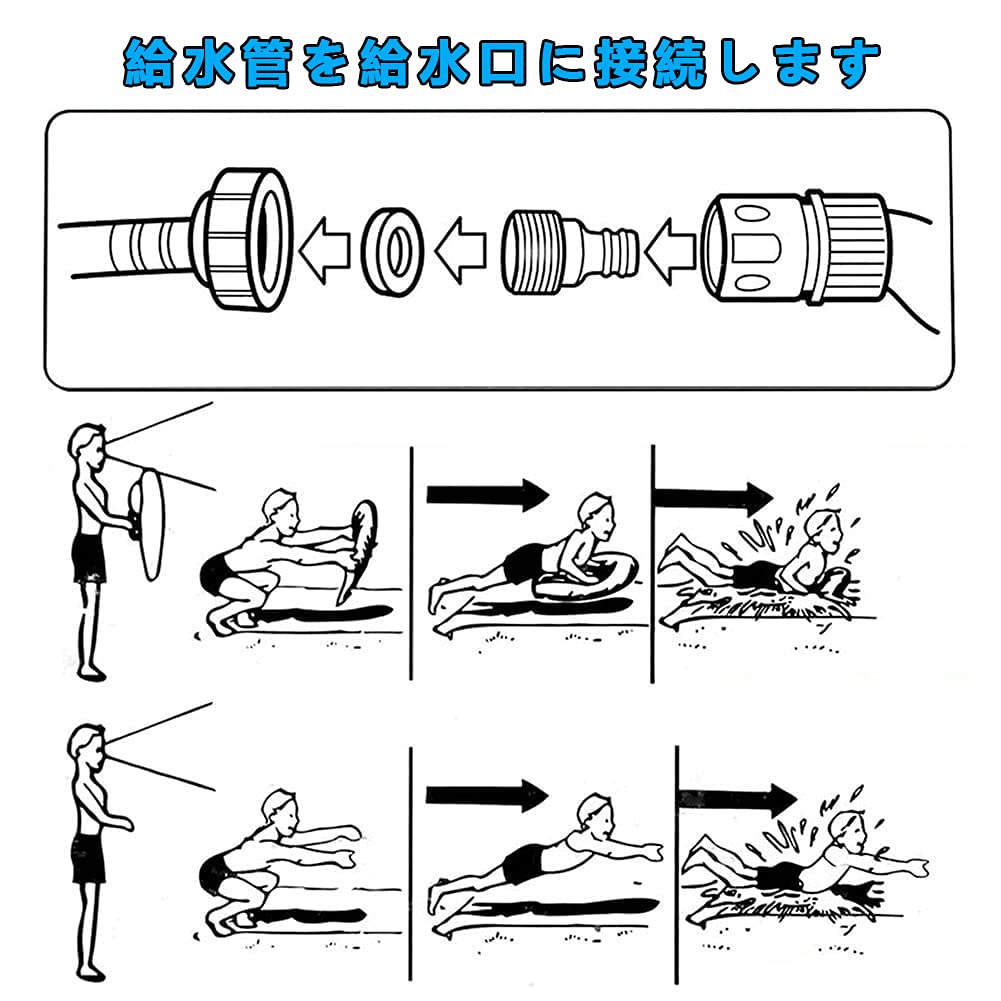 給水管を給水口に接続します