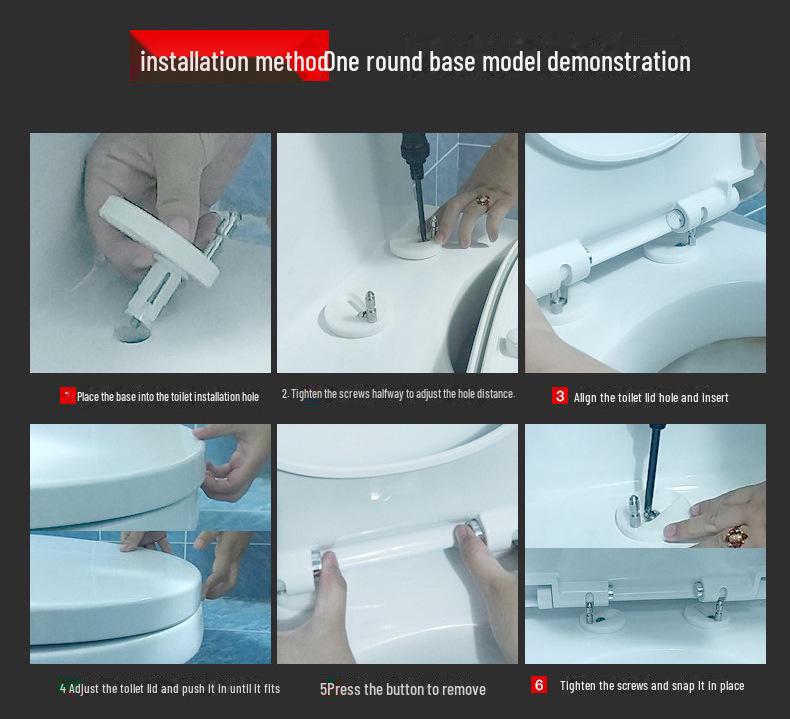 installation methodOne round base model demonstration

Place the base into the toilet installation hole

2. Tighten the screws halfway to adjust the hole distance.

3 Align the toilet lid hole and insert

4 Adjust the toilet lid and push it in until it fits

5Press the button to remove

6 Tighten the screws and snap it in place