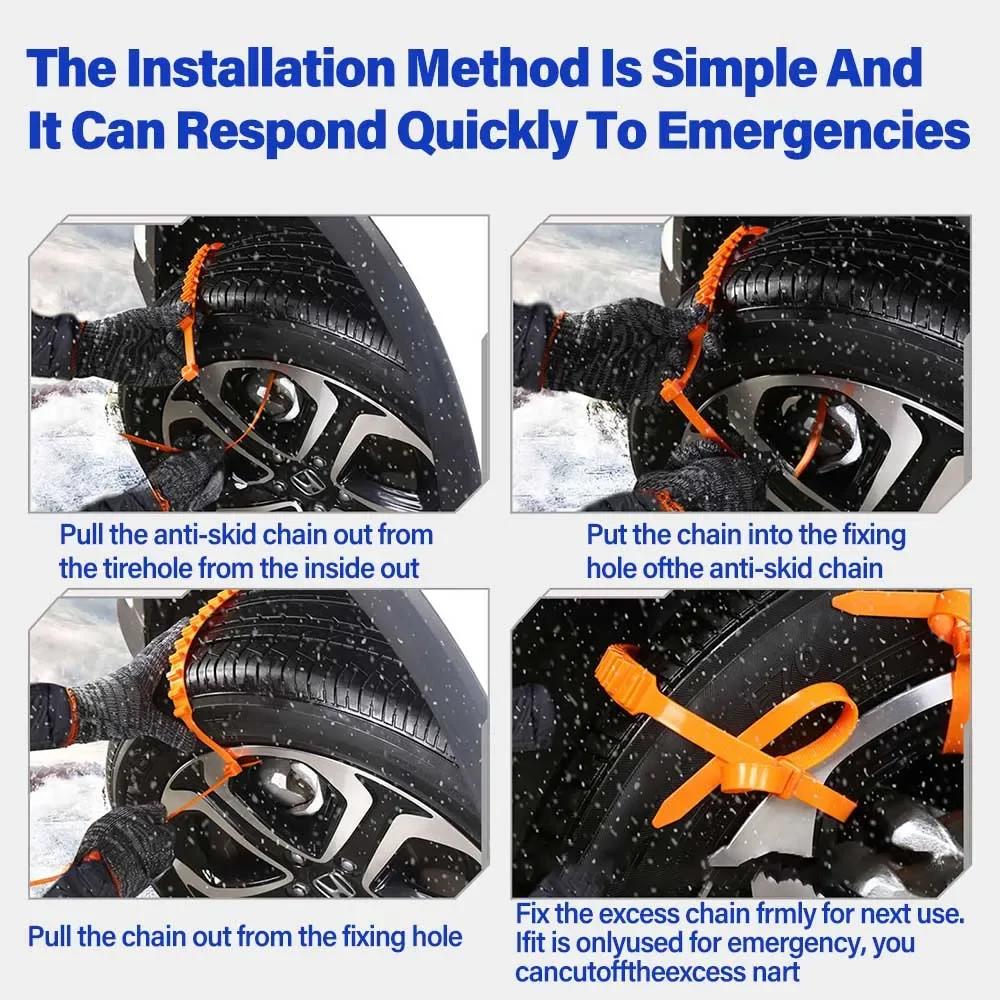 The Installation Method Is Simple And It Can Respond Quickly To Emergencies

Pull the anti-skid chain out from the tirehole from the inside out

Put the chain into the fixing hole ofthe anti-skid chain

Pull the chain out from the fixing hole

Fix the excess chain frmly for next use. Ifit is onlyused for emergency, you cancutofftheexcess nart