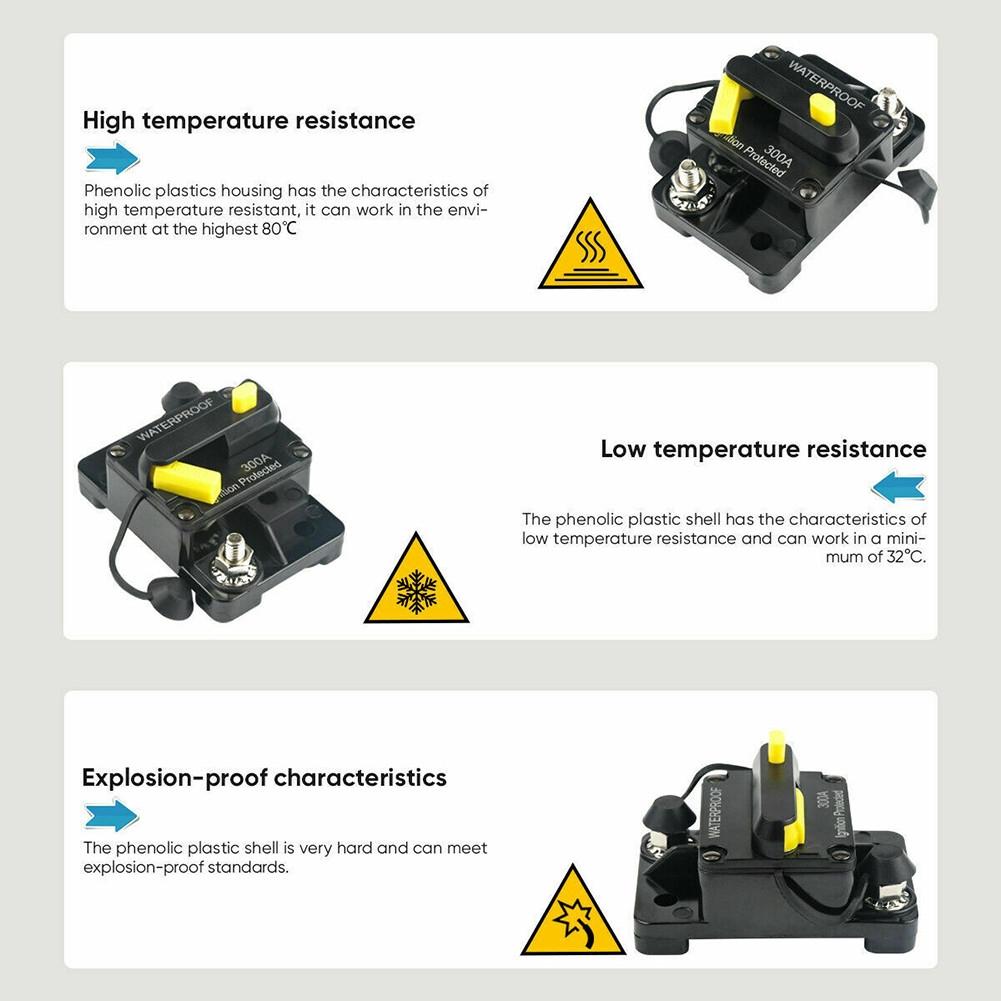 High temperature resistance

Phenolic plastics housing has the characteristics of high temperature resistant, it can work in the environment at the highest 80℃

WATERPROOF
300A
Ignition Protected

WATERPROOF
300A
Ignition Protected

Low temperature resistance

The phenolic plastic shell has the characteristics of low temperature resistance and can work in a minimum of 32°C.

Explosion-proof characteristics

The phenolic plastic shell is very hard and can meet explosion-proof standards.

WATERPROOF
300A
Ignition Protected