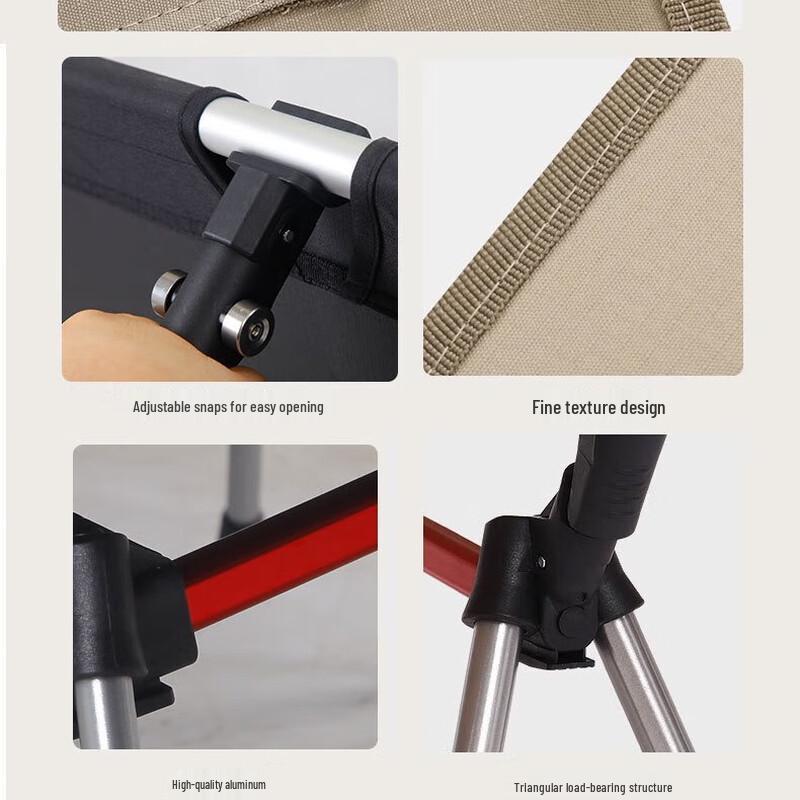 Adjustable snaps for easy opening

Fine texture design

High-quality aluminum

Triangular load-bearing structure