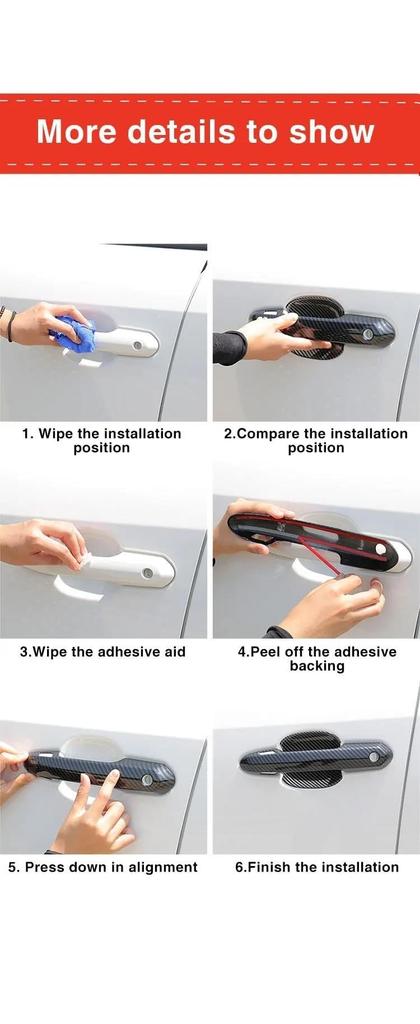 More details to show

1. Wipe the installation position

2.Compare the installation position

3.Wipe the adhesive aid

4.Peel off the adhesive backing

5. Press down in alignment

6.Finish the installation