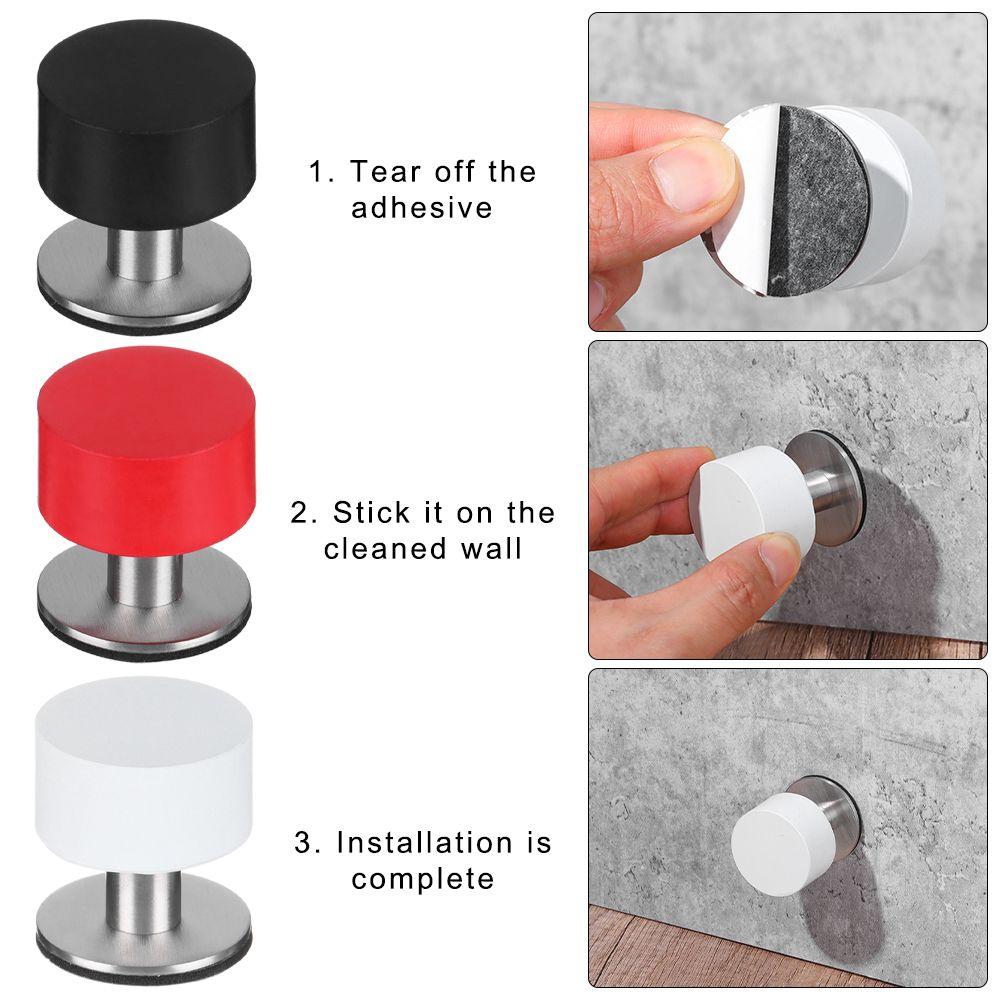 1. Tear off the adhesive

2. Stick it on the cleaned wall

3. Installation is complete