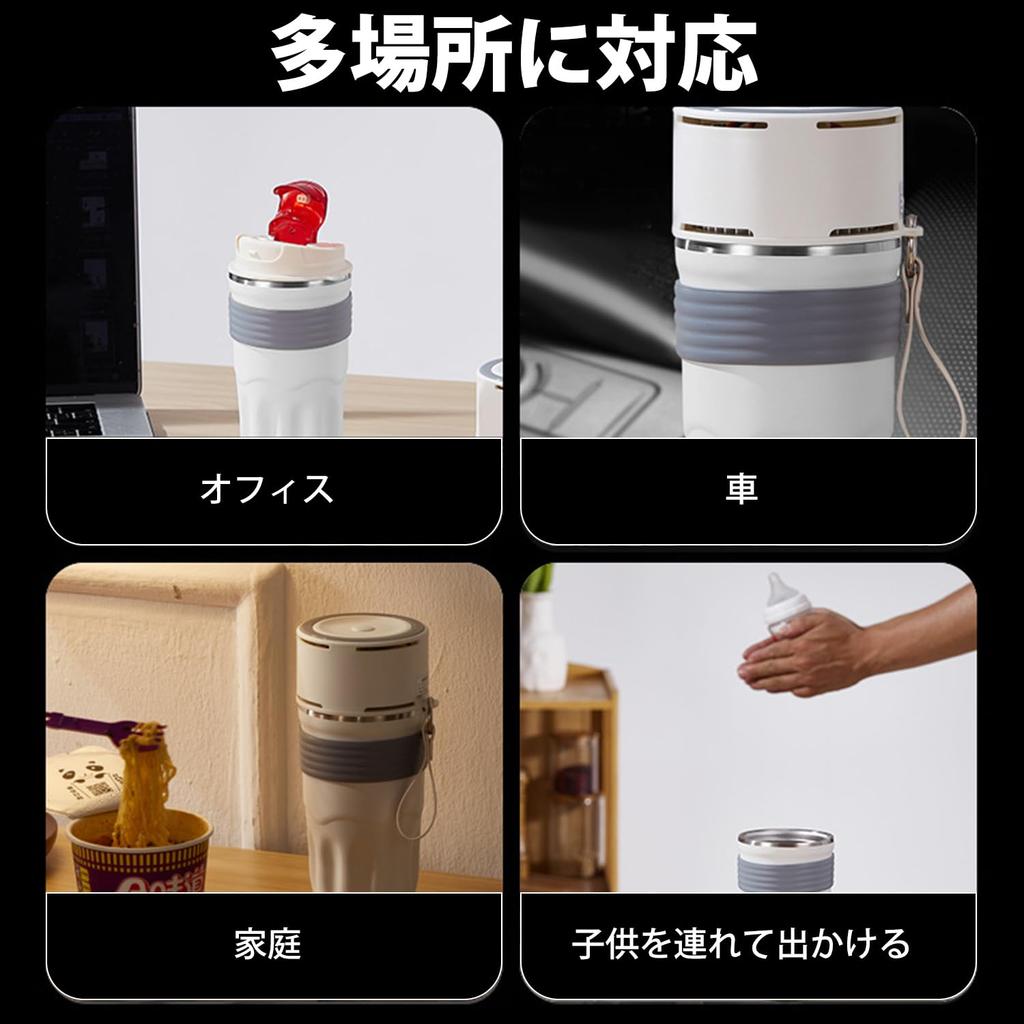 多場所に対応

オフィス

車

家庭

子供を連れて出かける