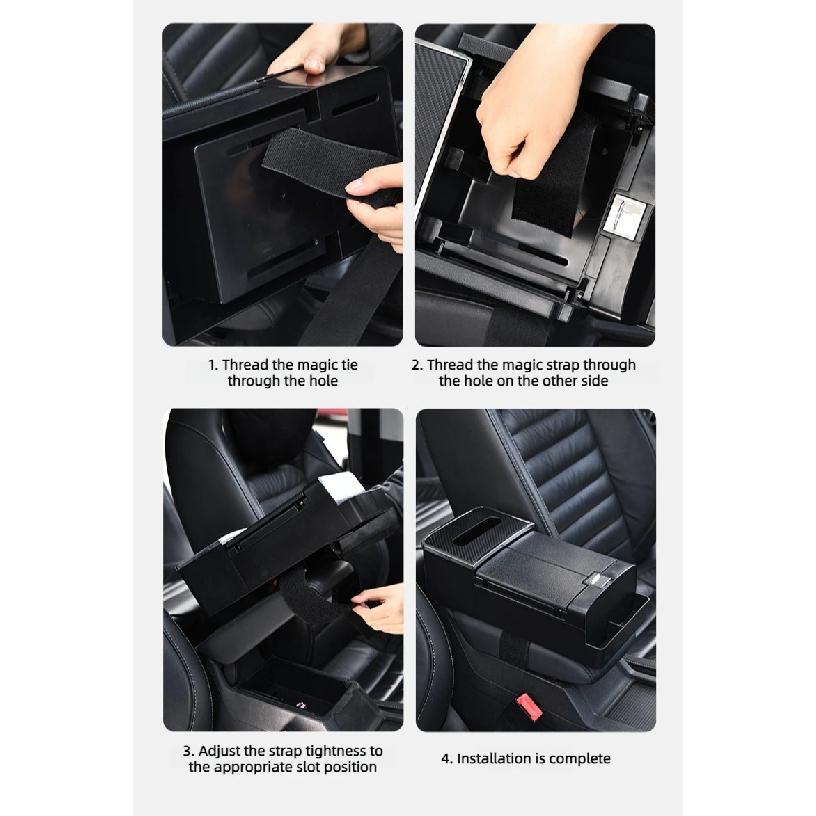 1. Thread the magic tie through the hole

2. Thread the magic strap through the hole on the other side

3. Adjust the strap tightness to the appropriate slot position

4. Installation is complete