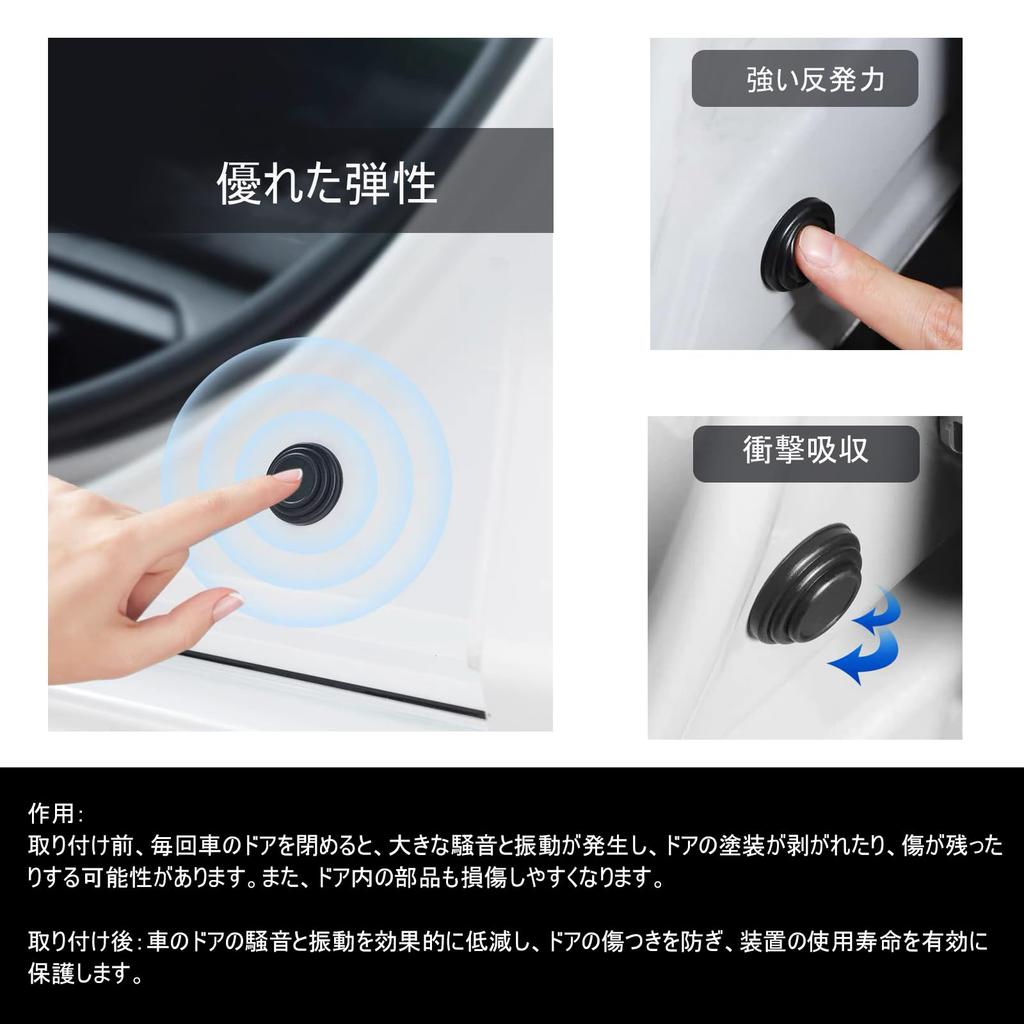 優れた弾性

強い反発力

衝撃吸収

作用:
取り付け前、毎回車のドアを閉めると、大きな騒音と振動が発生し、ドアの塗装が剥がれたり、傷が残ったりする可能性があります。また、ドア内の部品も損傷しやすくなります。

取り付け後:車のドアの騒音と振動を効果的に低減し、ドアの傷つきを防ぎ、装置の使用寿命を有効に保護します。