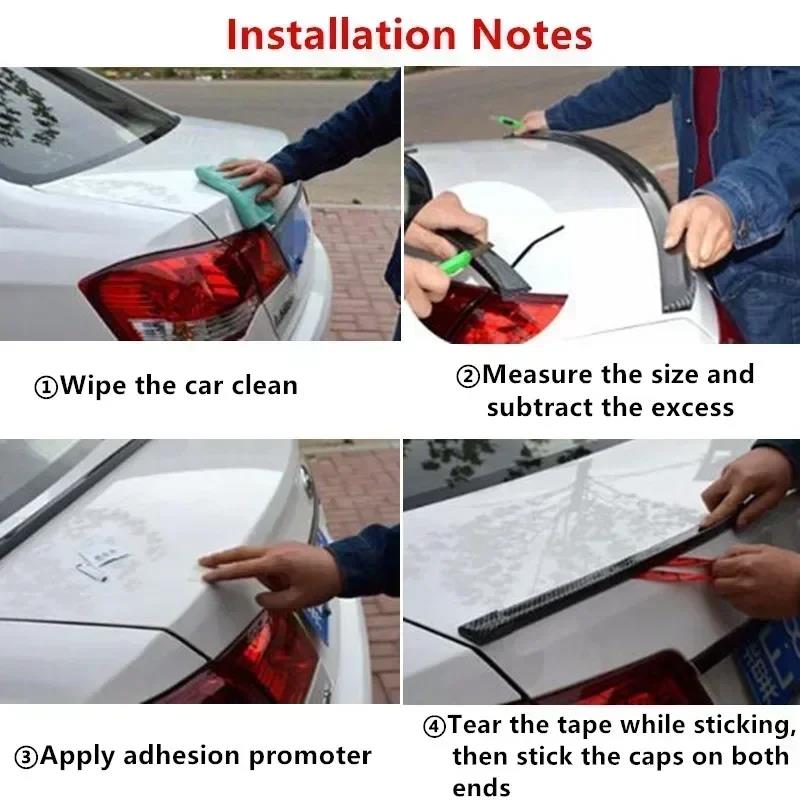 Installation Notes

①Wipe the car clean

②Measure the size and subtract the excess

③Apply adhesion promoter

④Tear the tape while sticking, then stick the caps on both ends