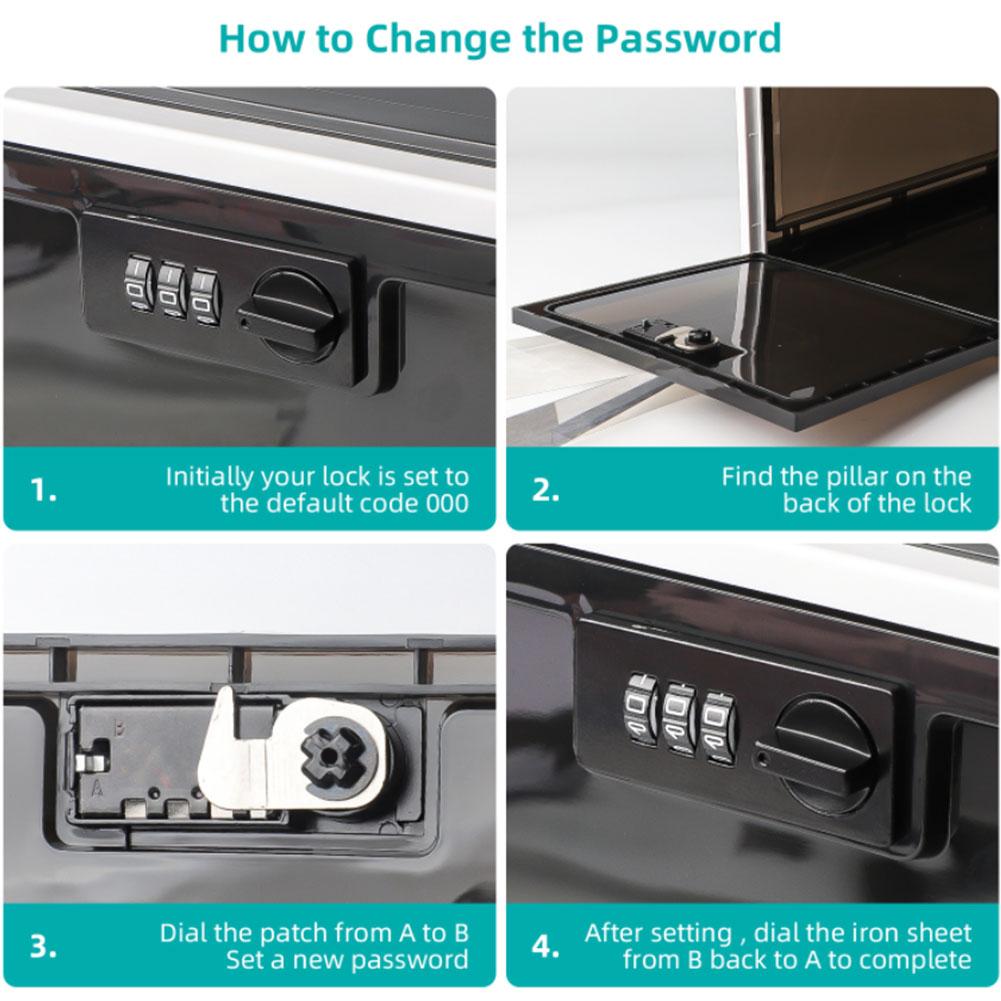 How to Change the Password

1. Initially your lock is set to the default code 000

2. Find the pillar on the back of the lock

B
A

3. Dial the patch from A to B Set a new password

4. After setting , dial the iron sheet from B back to A to complete