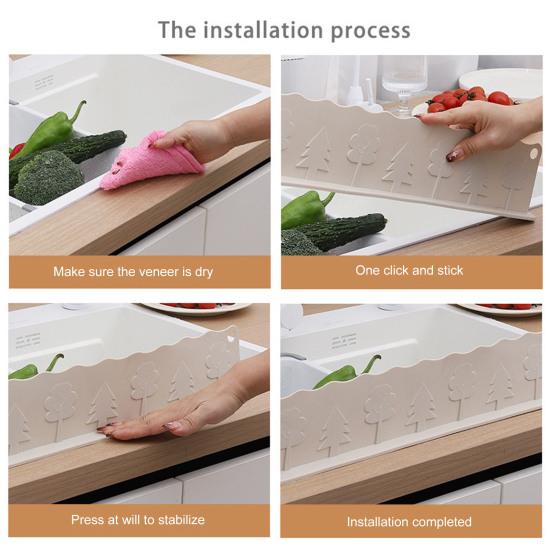 The installation process

Make sure the veneer is dry

One click and stick

Press at will to stabilize

Installation completed