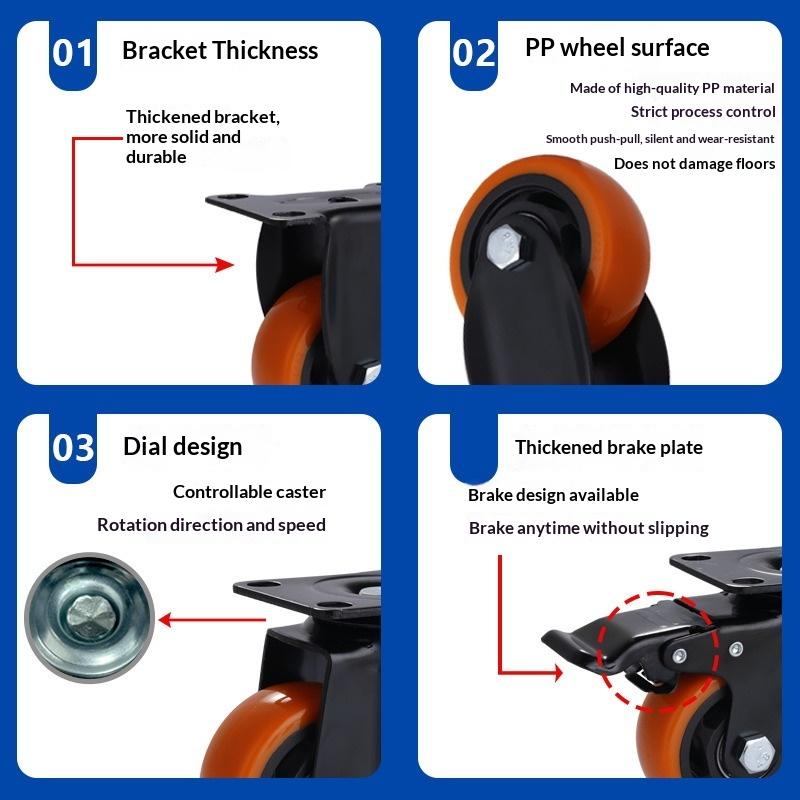 01 Bracket Thickness

Thickened bracket, more solid and durable

02 PP wheel surface

Made of high-quality PP material

Strict process control

Smooth push-pull, silent and wear-resistant

Does not damage floors

03 Dial design

Controllable caster

Rotation direction and speed

Thickened brake plate

Brake design available

Brake anytime without slipping