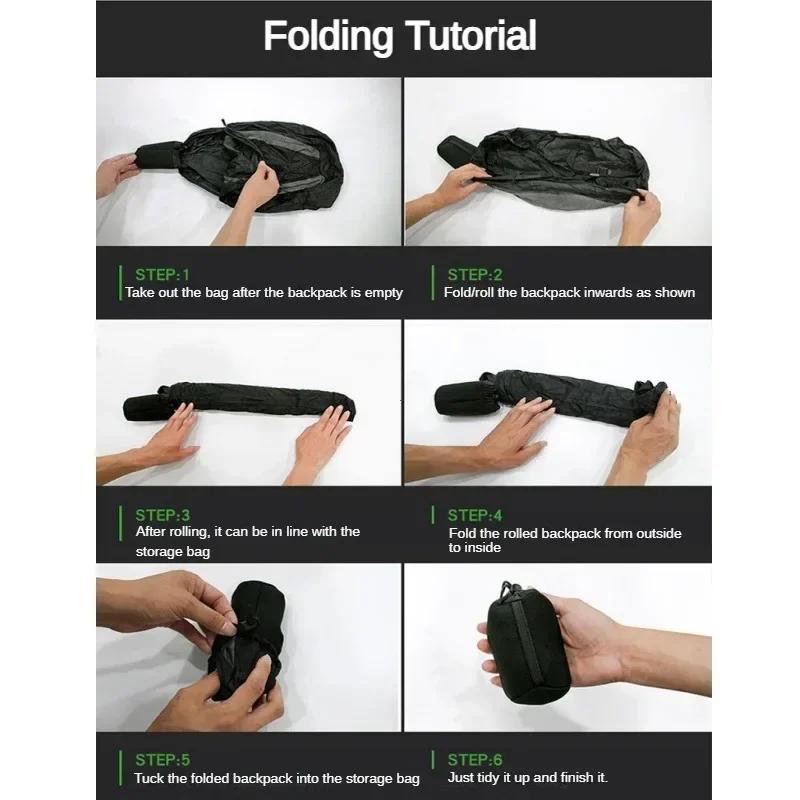 Folding Tutorial

STEP:1
Take out the bag after the backpack is empty

STEP:2
Fold/roll the backpack inwards as shown

STEP:3
After rolling, it can be in line with the storage bag

STEP:4
Fold the rolled backpack from outside to inside

STEP:5
Tuck the folded backpack into the storage bag

STEP:6
Just tidy it up and finish it.