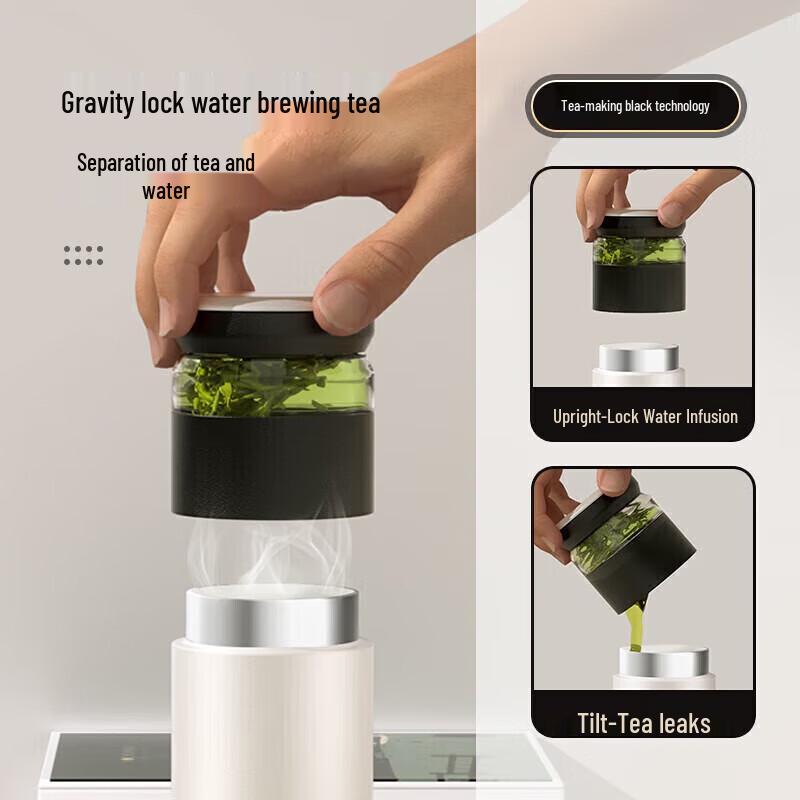 Gravity lock water brewing tea

Separation of tea and water

Tea-making black technology

Upright-Lock Water Infusion

Tilt-Tea leaks