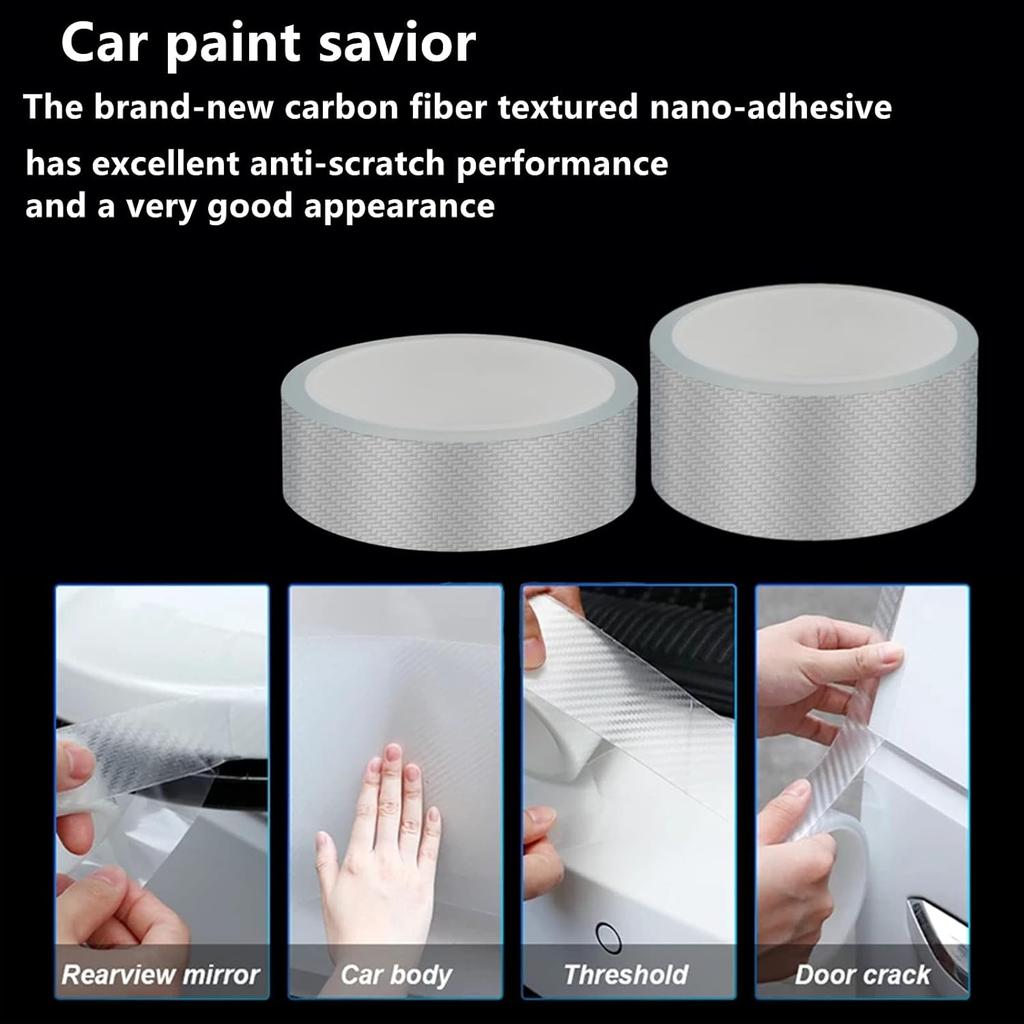 Car paint savior

The brand-new carbon fiber textured nano-adhesive

has excellent anti-scratch performance and a very good appearance

Rearview mirror

Car body

Threshold

Door crack