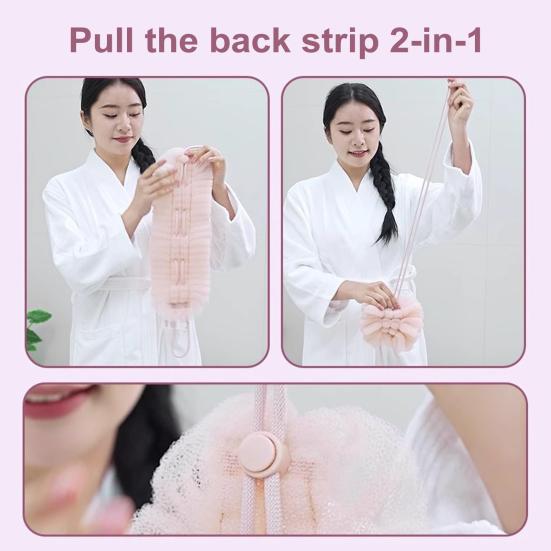 Pull the back strip 2-in-1