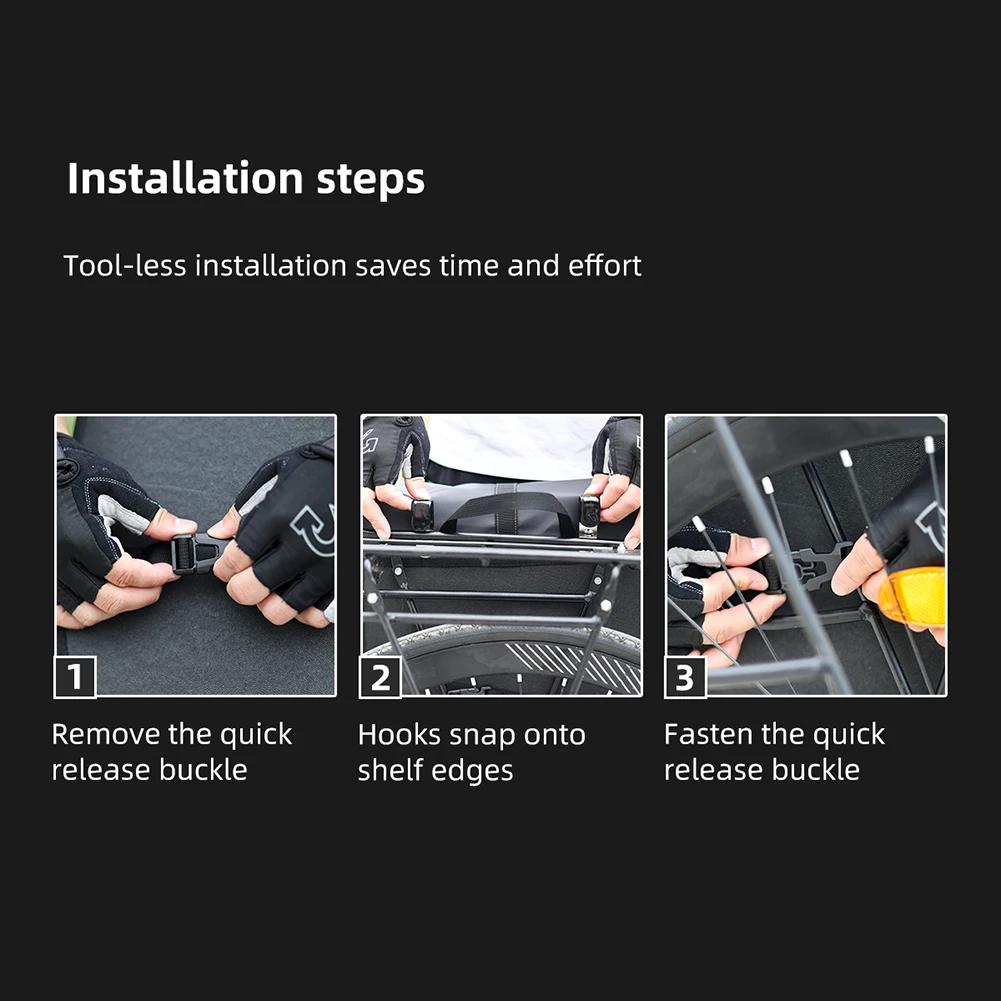 Installation steps

Tool-less installation saves time and effort

1

Remove the quick release buckle

2

Hooks snap onto shelf edges

3

Fasten the quick release buckle