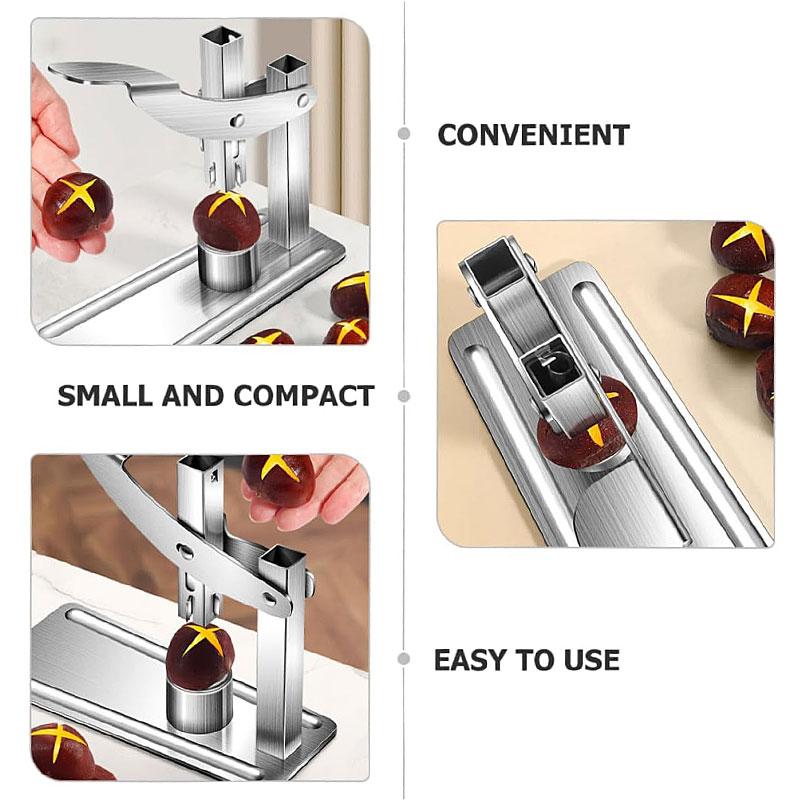 CONVENIENT

SMALL AND COMPACT

EASY TO USE