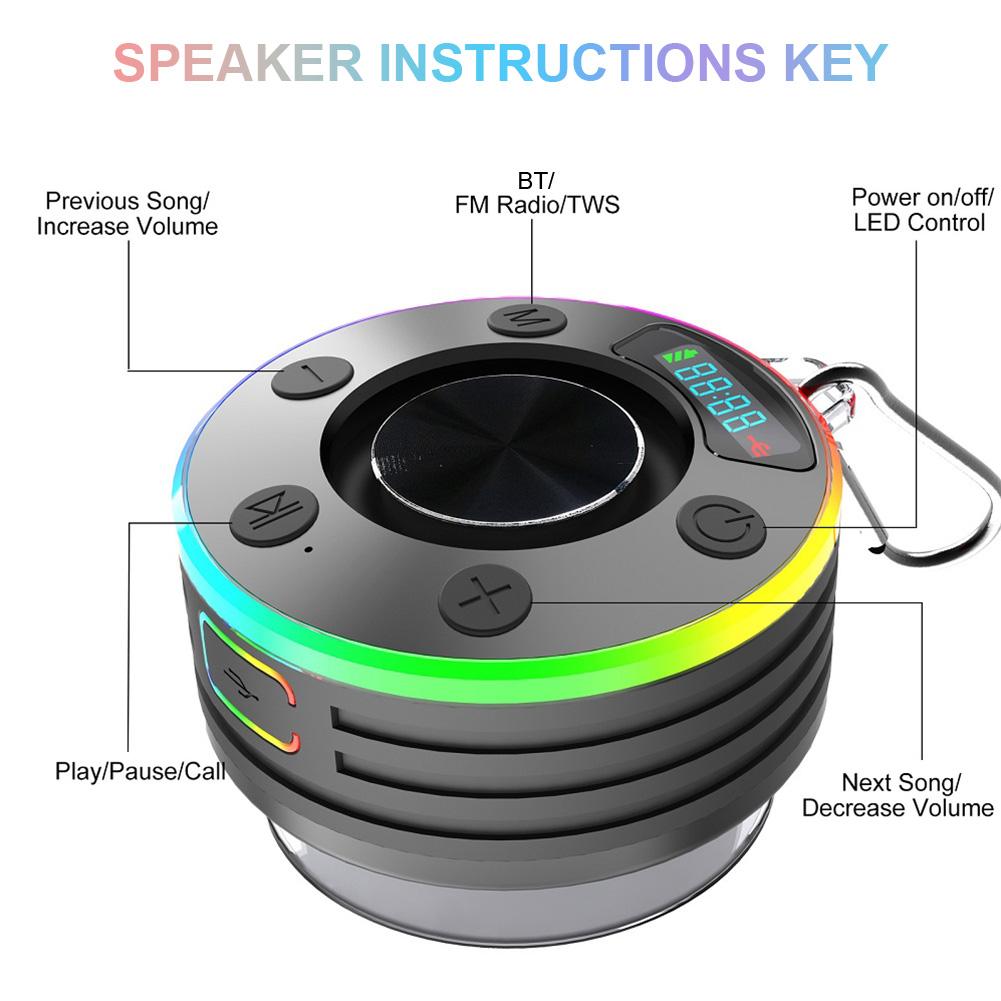 SPEAKER INSTRUCTIONS KEY

Previous Song/
Increase Volume

BT/
FM Radio/TWS

Power on/off/
LED Control

M

88:88

Play/Pause/Call

Next Song/
Decrease Volume