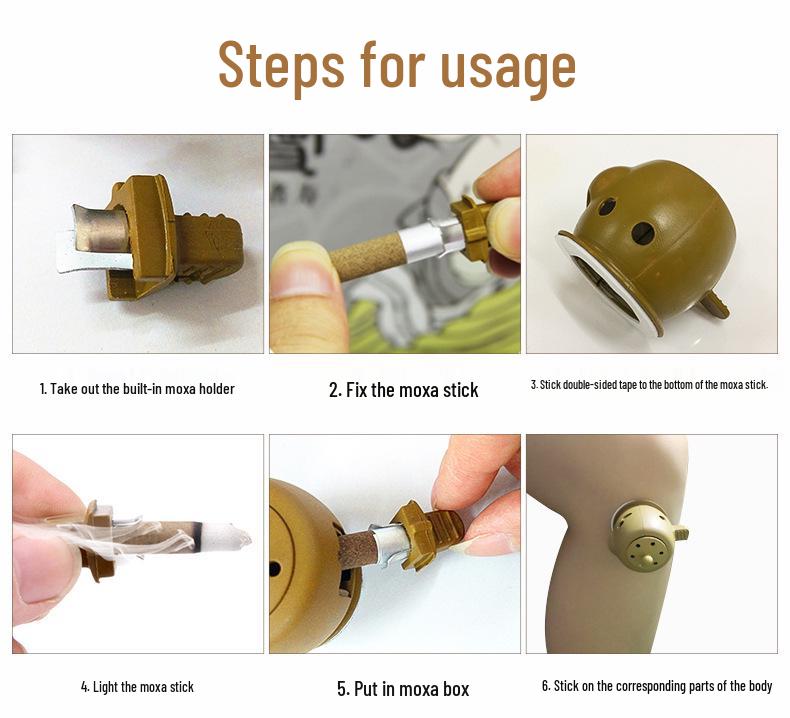 Steps for usage

1. Take out the built-in moxa holder

2. Fix the moxa stick

3. Stick double-sided tape to the bottom of the moxa stick.

4. Light the moxa stick

5. Put in moxa box

6. Stick on the corresponding parts of the body