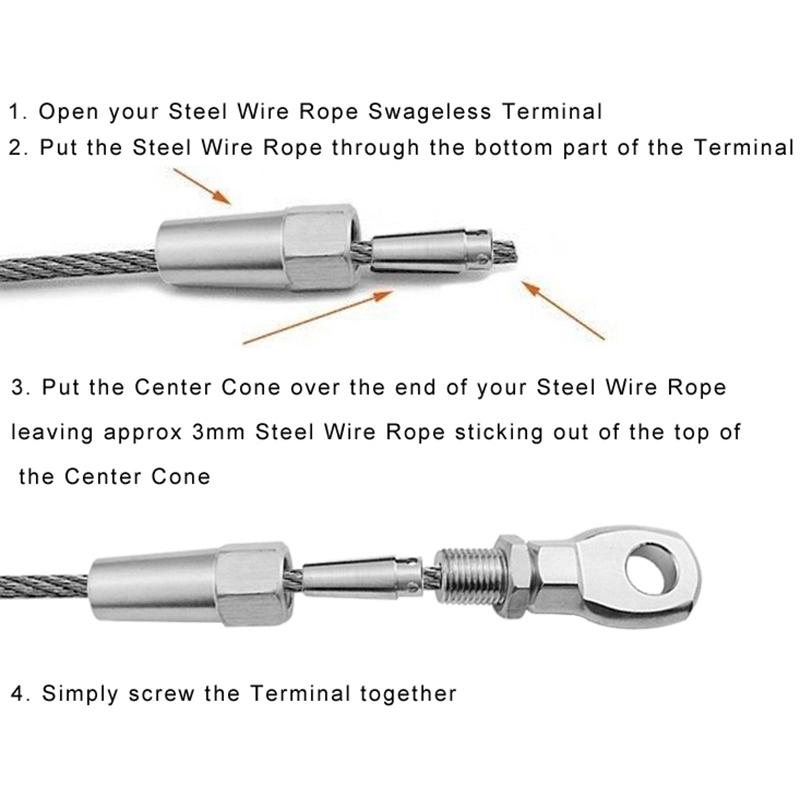 1. Open your Steel Wire Rope Swageless Terminal
2. Put the Steel Wire Rope through the bottom part of the Terminal

3. Put the Center Cone over the end of your Steel Wire Rope leaving approx 3mm Steel Wire Rope sticking out of the top of the Center Cone

4. Simply screw the Terminal together