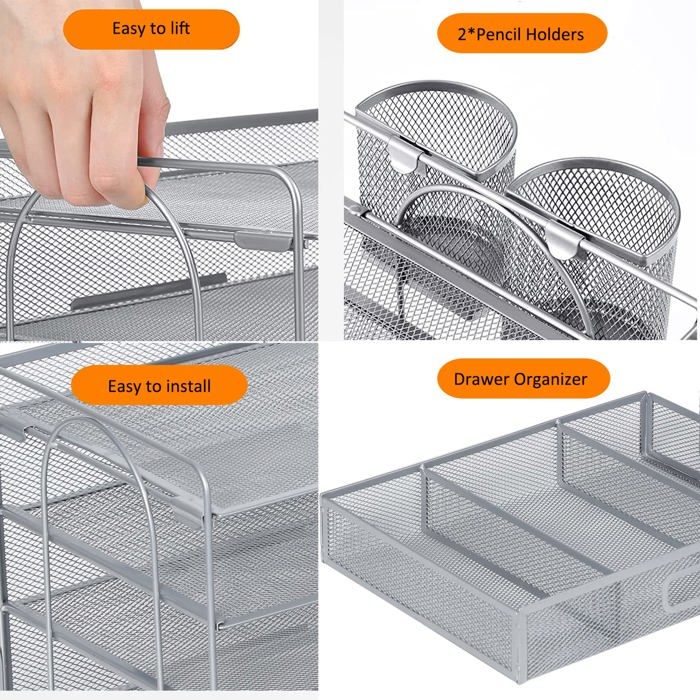 Easy to lift

2*Pencil Holders

Easy to install

Drawer Organizer