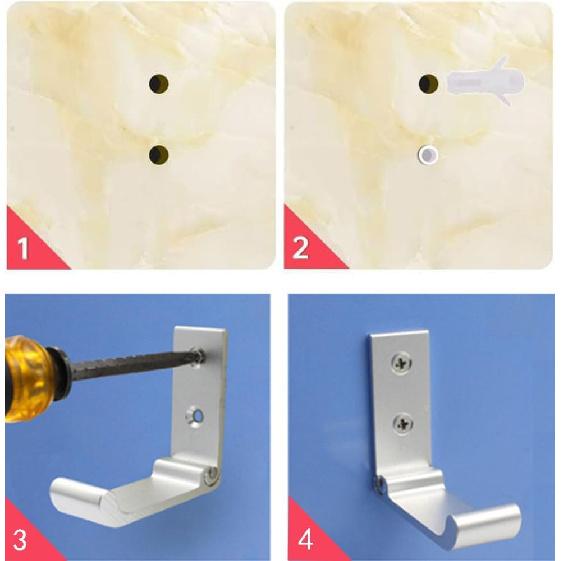 1

2

3

4