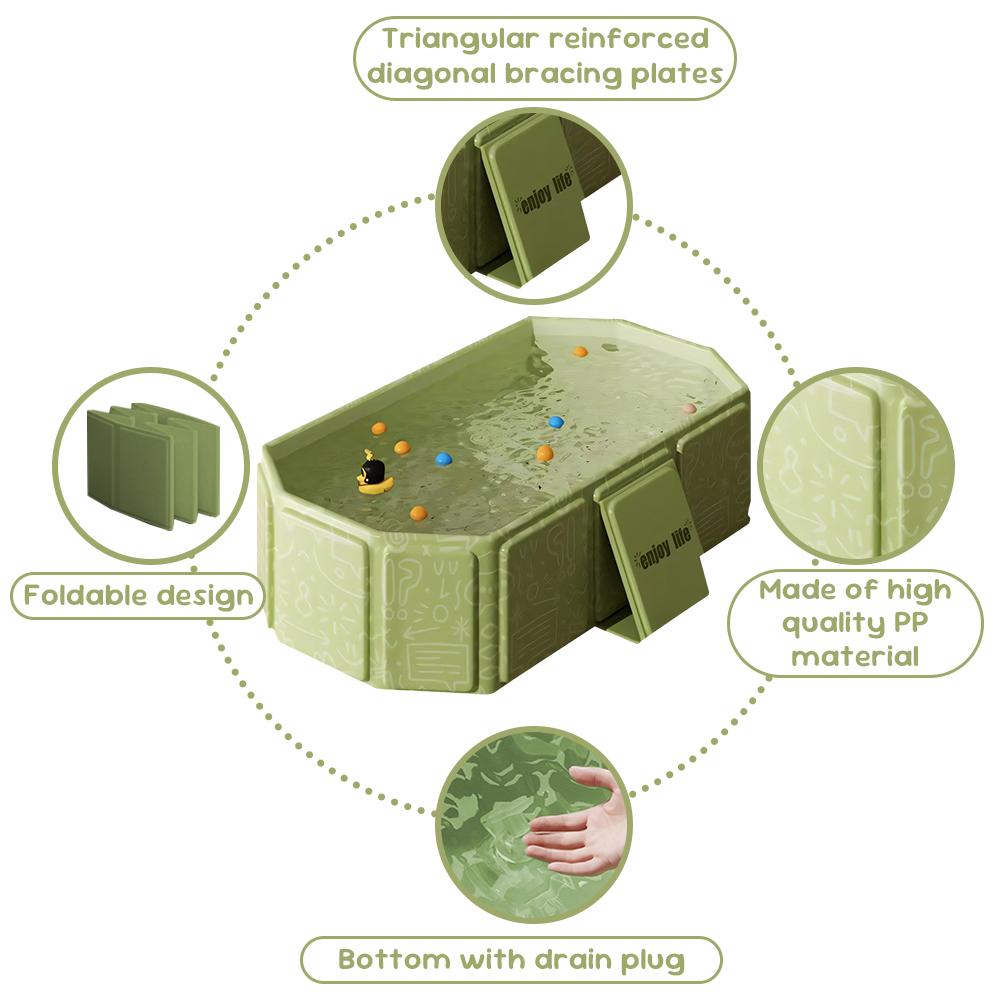 Triangular reinforced diagonal bracing plates

enjoy life

Foldable design

enjoy life

Made of high quality PP material

Bottom with drain plug