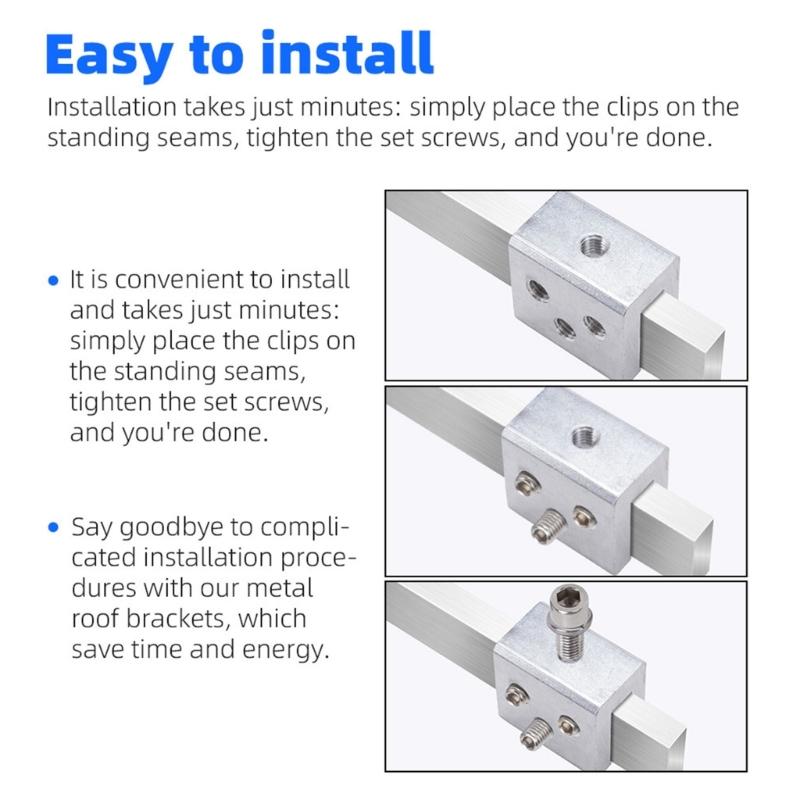 Easy to install

Installation takes just minutes: simply place the clips on the standing seams, tighten the set screws, and you're done.

• It is convenient to install and takes just minutes: simply place the clips on the standing seams, tighten the set screws, and you're done.

• Say goodbye to complicated installation procedures with our metal roof brackets, which save time and energy.