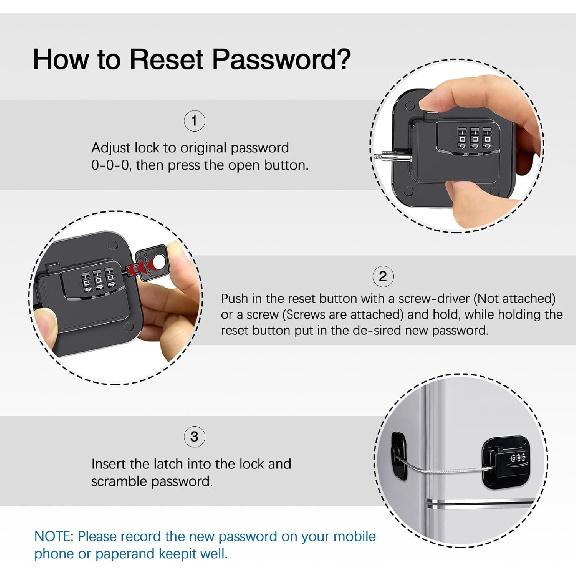 How to Reset Password?

1

Adjust lock to original password 0-0-0, then press the open button.

2

Push in the reset button with a screw-driver (Not attached) or a screw (Screws are attached) and hold, while holding the reset button put in the de-sired new password.

3

Insert the latch into the lock and scramble password.

NOTE: Please record the new password on your mobile phone or paperand keepit well.