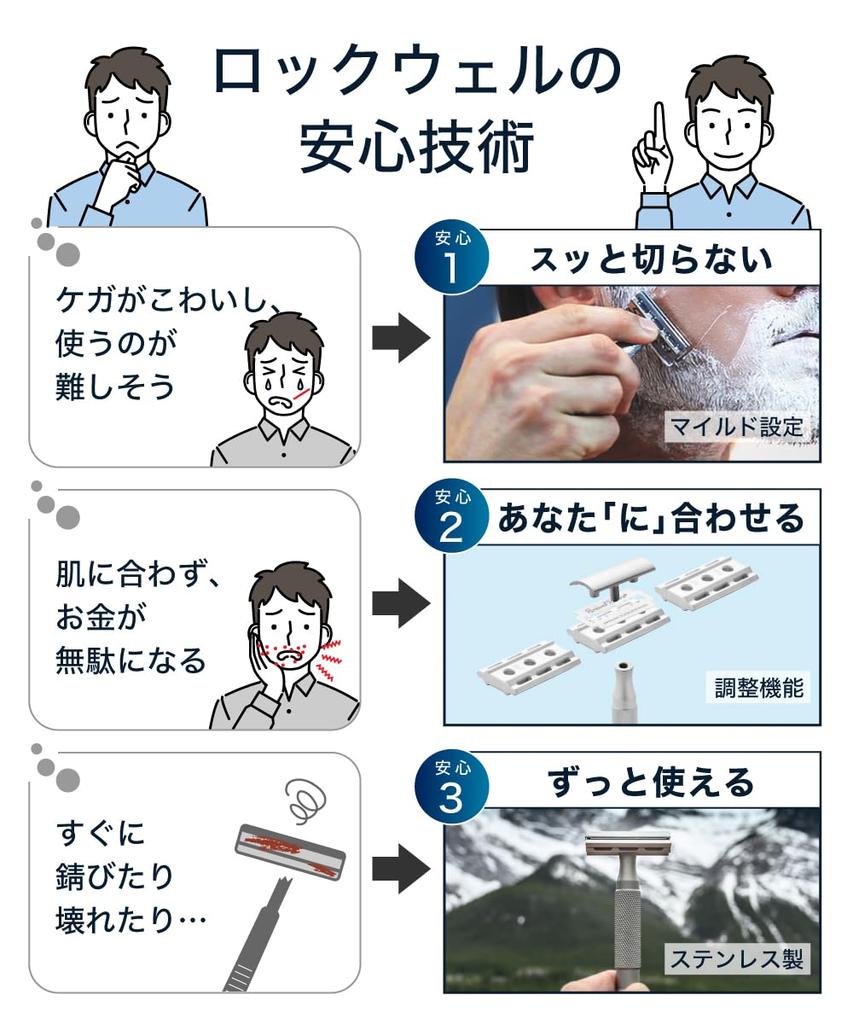 ロックウェルの
安心技術

ケガがこわいし、
使うのが
難しそう

安心
1
スッと切らない
マイルド設定

肌に合わず、
お金が
無駄になる

安心
2
あなた「に」合わせる
調整機能

すぐに
錆びたり
壊れたり…

安心
3
ずっと使える
ステンレス製