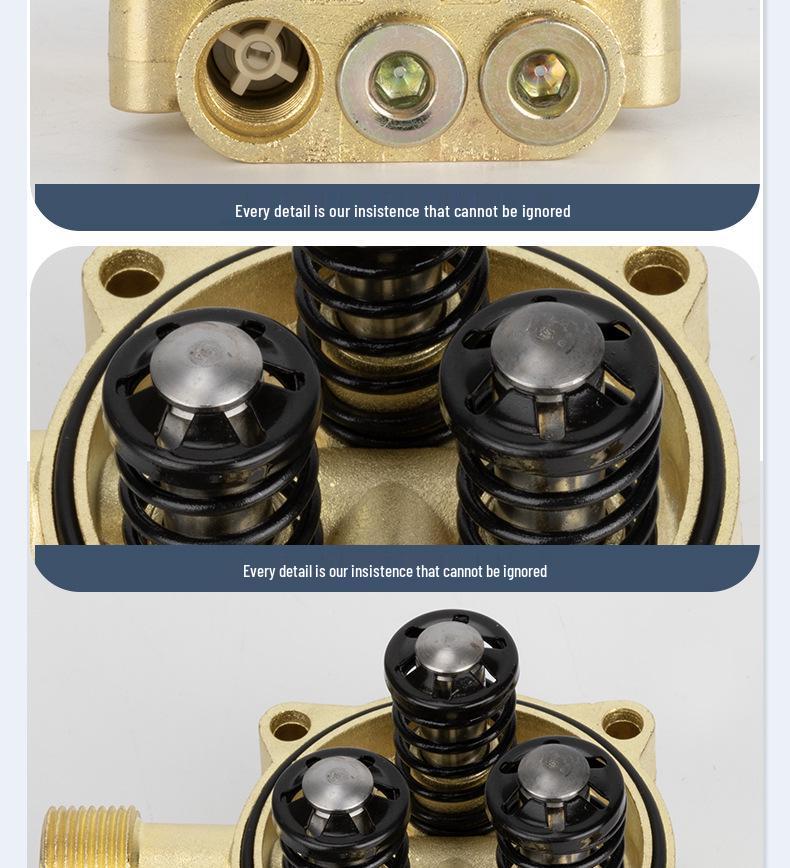 Every detail is our insistence that cannot be ignored

Every detail is our insistence that cannot be ignored