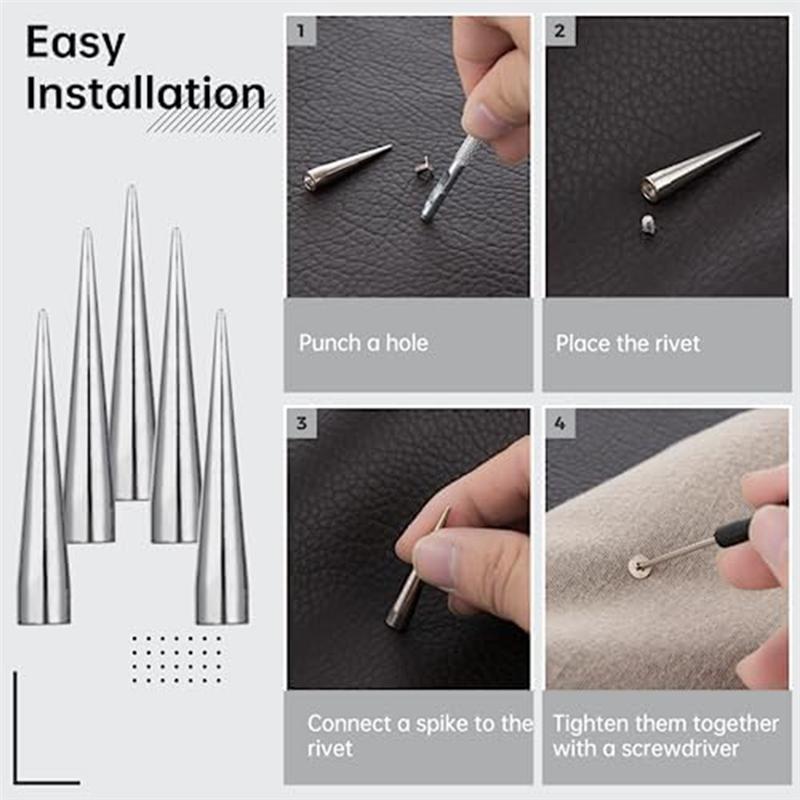 Easy Installation

1

Punch a hole

2

Place the rivet

3

Connect a spike to the rivet

4

Tighten them together with a screwdriver