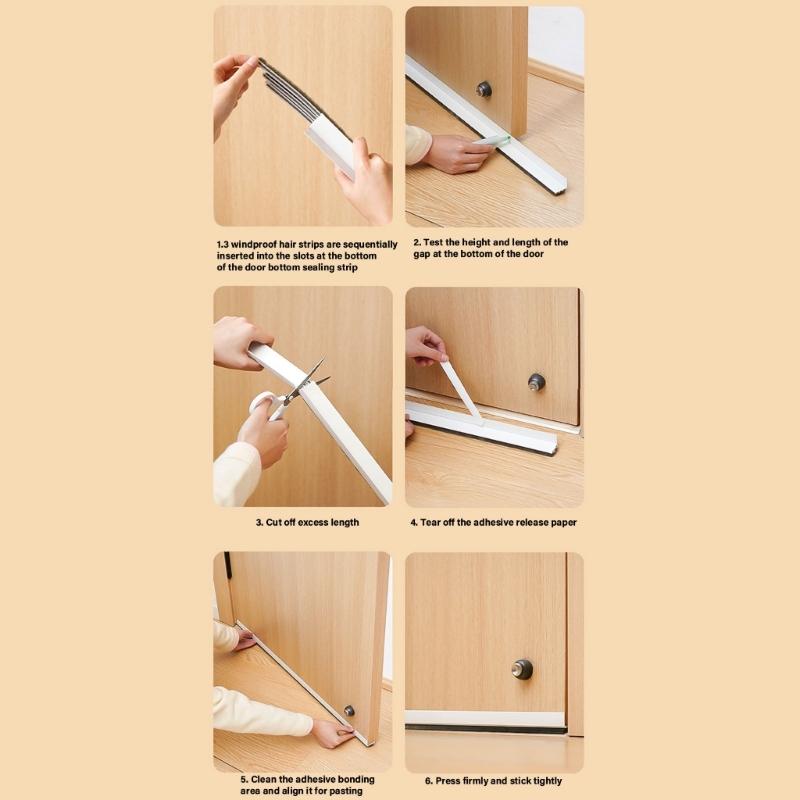 1.3 windproof hair strips are sequentially inserted into the slots at the bottom of the door bottom sealing strip

2. Test the height and length of the gap at the bottom of the door

3. Cut off excess length

4. Tear off the adhesive release paper

5. Clean the adhesive bonding area and align it for pasting

6. Press firmly and stick tightly