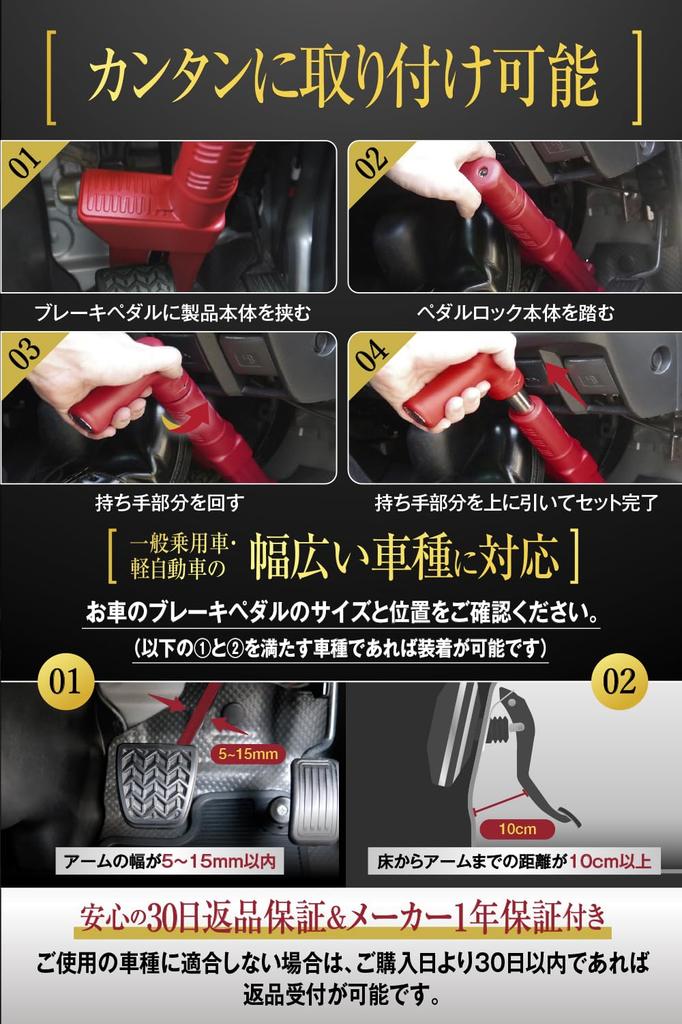 [ カンタンに取り付け可能 ]

01
ブレーキペダルに製品本体を挟む

02
ペダルロック本体を踏む

03
持ち手部分を回す

04
持ち手部分を上に引いてセット完了

[ 一般乗用車・軽自動車の 幅広い車種に対応 ]

お車のブレーキペダルのサイズと位置をご確認ください。
（以下の①と②を満たす車種であれば装着が可能です）

01
5~15mm
アームの幅が5～15mm以内

02
10cm
床からアームまでの距離が10cm以上

安心の30日返品保証&メーカー1年保証付き

ご使用の車種に適合しない場合は、ご購入日より30日以内であれば返品受付が可能です。