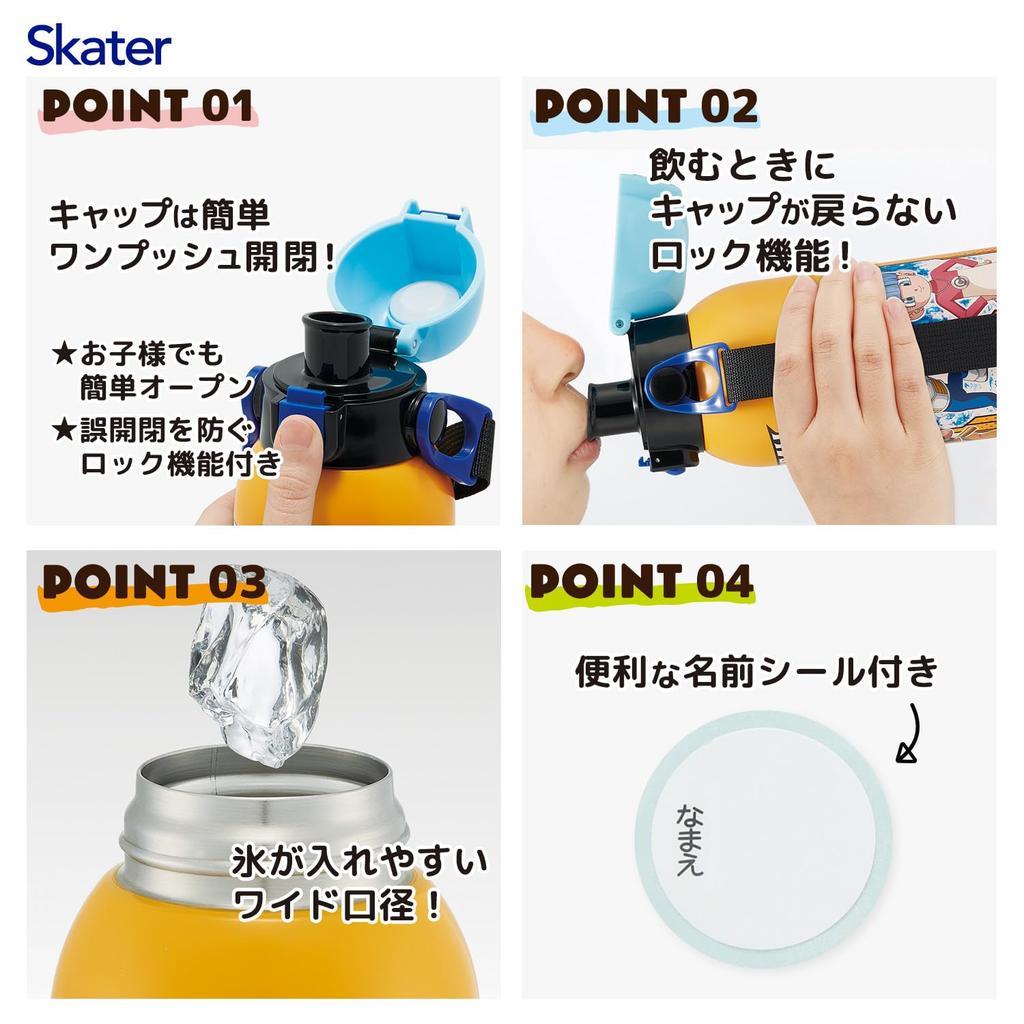 Skater

POINT 01

キャップは簡単
ワンプッシュ開閉！

★お子様でも
簡単オープン
★誤開閉を防ぐ
ロック機能付き

POINT 02

飲むときに
キャップが戻らない
ロック機能！

POINT 03

氷が入れやすい
ワイド口径！

POINT 04

便利な名前シール付き

なまえ