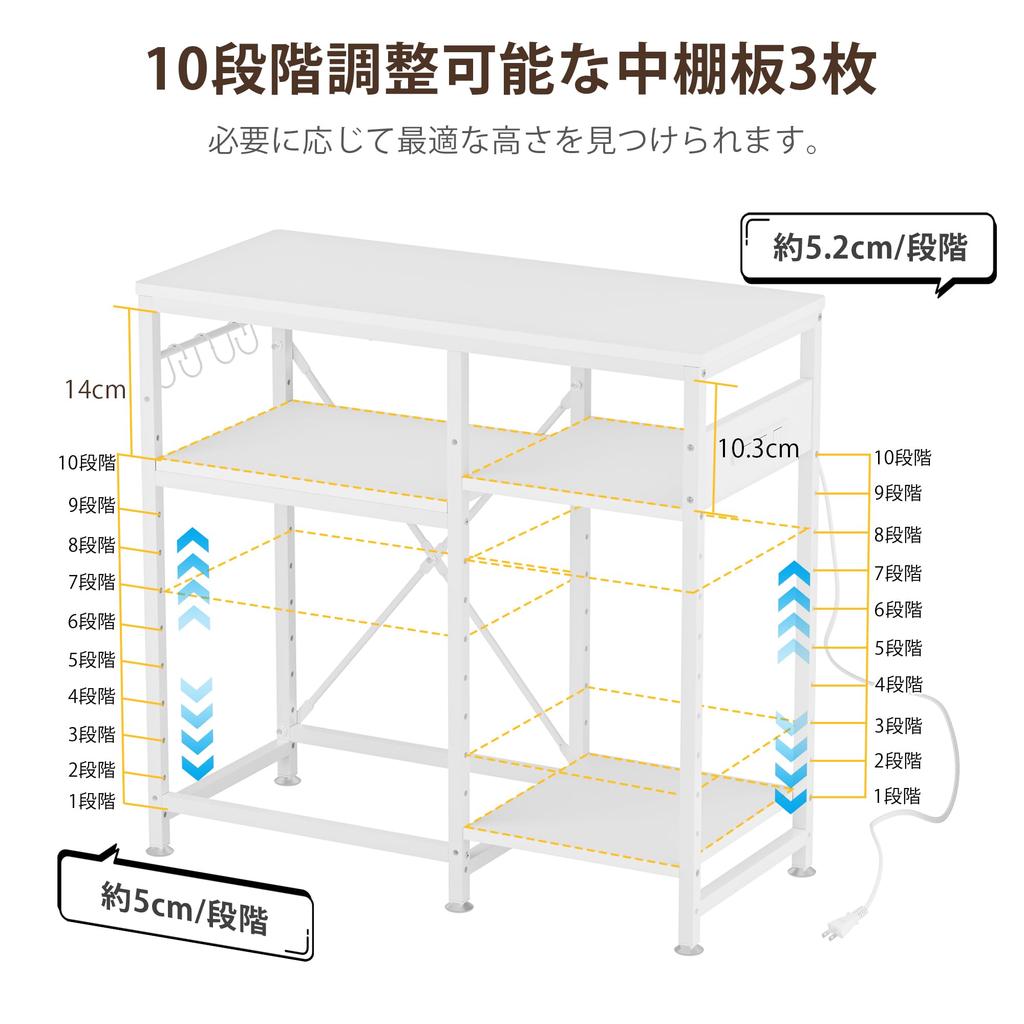 10段階調整可能な中棚板3枚

必要に応じて最適な高さを見つけられます。

約5.2cm/段階

14cm

10.3cm

10段階
9段階
8段階
7段階
6段階
5段階
4段階
3段階
2段階
1段階

10段階
9段階
8段階
7段階
6段階
5段階
4段階
3段階
2段階
1段階

約5cm/段階