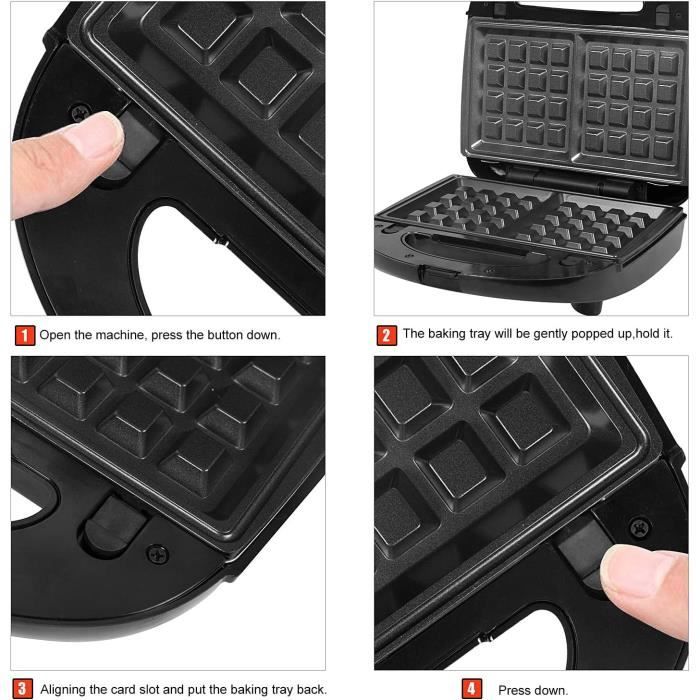 1 Open the machine, press the button down.

2 The baking tray will be gently popped up,hold it.

3 Aligning the card slot and put the baking tray back.

4 Press down.