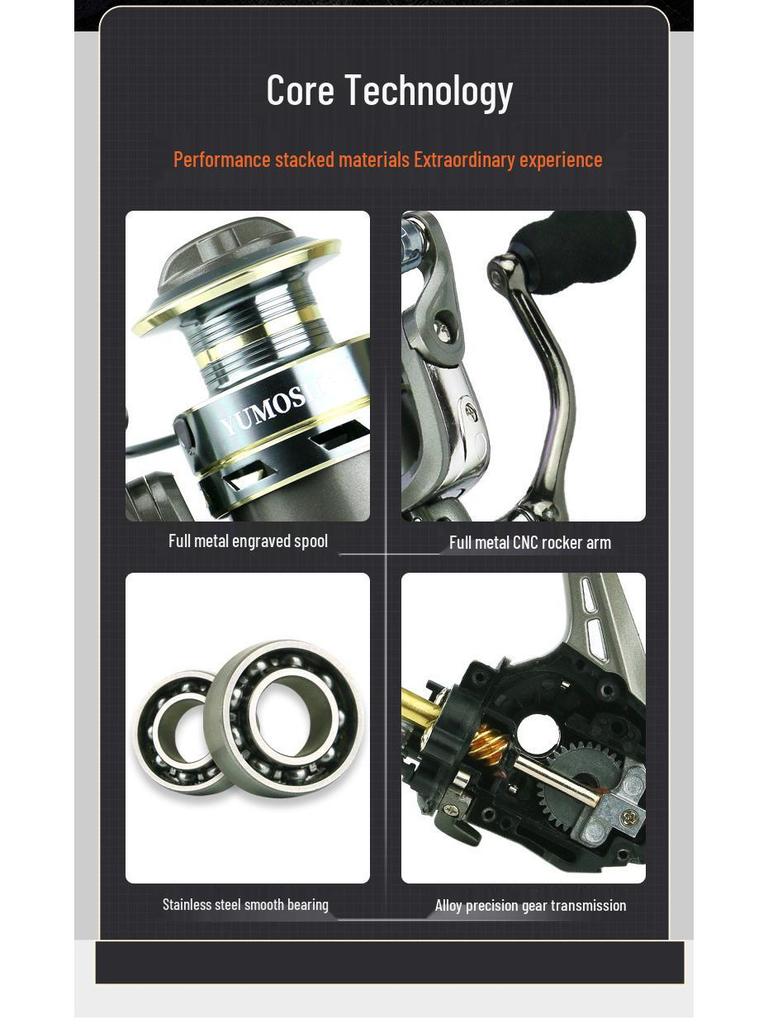 Core Technology

Performance stacked materials Extraordinary experience

YUMOS

Full metal engraved spool

Full metal CNC rocker arm

Stainless steel smooth bearing

Alloy precision gear transmission