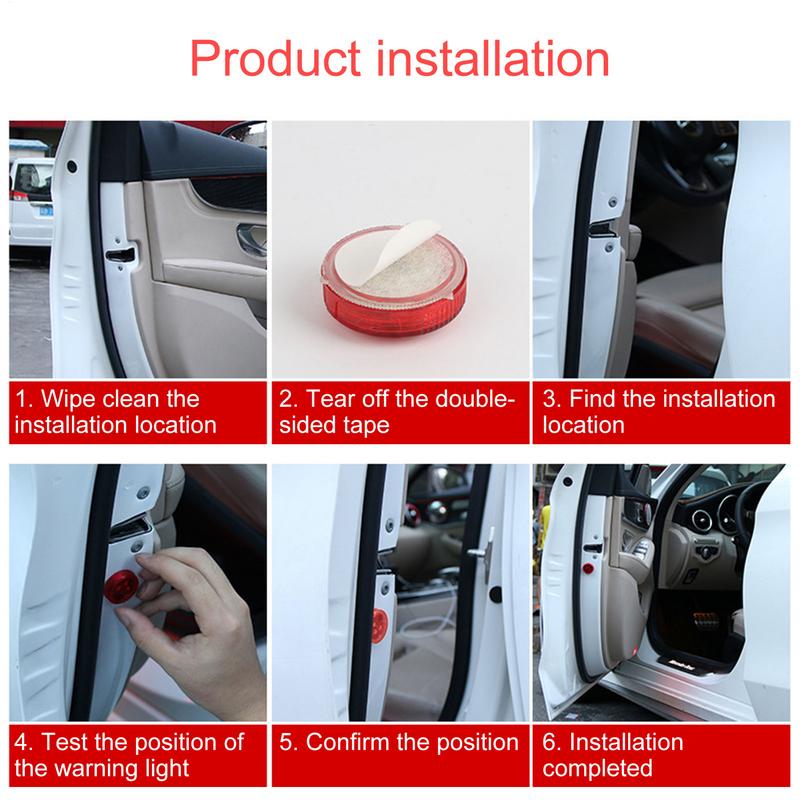 Product installation

1. Wipe clean the installation location

2. Tear off the double-sided tape

3. Find the installation location

4. Test the position of the warning light

5. Confirm the position

6. Installation completed