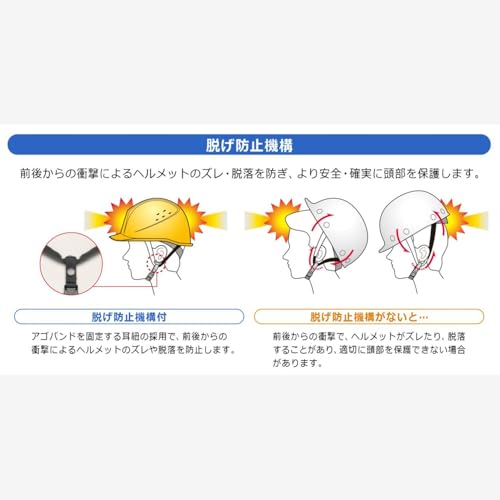 脱げ防止機構

前後からの衝撃によるヘルメットのズレ・脱落を防ぎ、より安全・確実に頭部を保護します。

脱げ防止機構付

アゴバンドを固定する耳紐の採用で、前後からの衝撃によるヘルメットのズレや脱落を防止します。

脱げ防止機構がないと…

前後からの衝撃で、ヘルメットがズレたり、脱落することがあり、適切に頭部を保護できない場合があります。