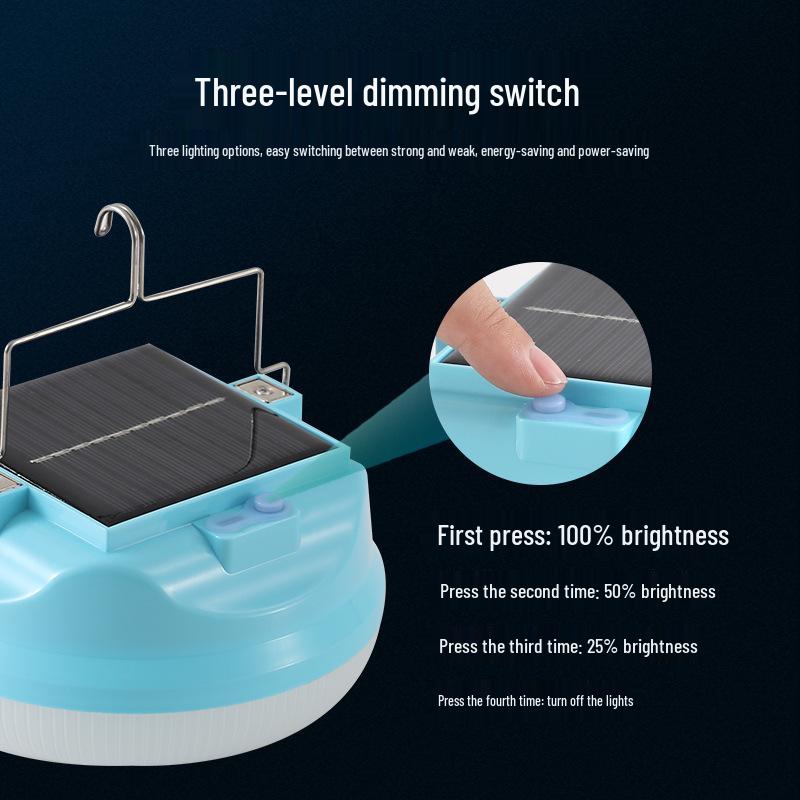 Three-level dimming switch

Three lighting options, easy switching between strong and weak, energy-saving and power-saving

First press: 100% brightness

Press the second time: 50% brightness

Press the third time: 25% brightness

Press the fourth time: turn off the lights