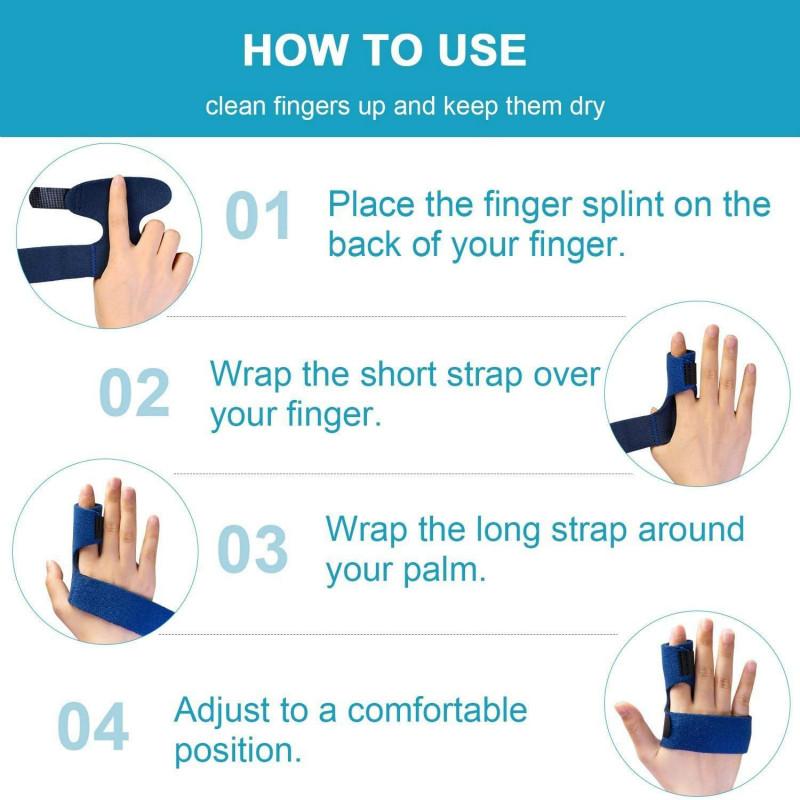 HOW TO USE

clean fingers up and keep them dry

01 Place the finger splint on the back of your finger.

02 Wrap the short strap over your finger.

03 Wrap the long strap around your palm.

04 Adjust to a comfortable position.