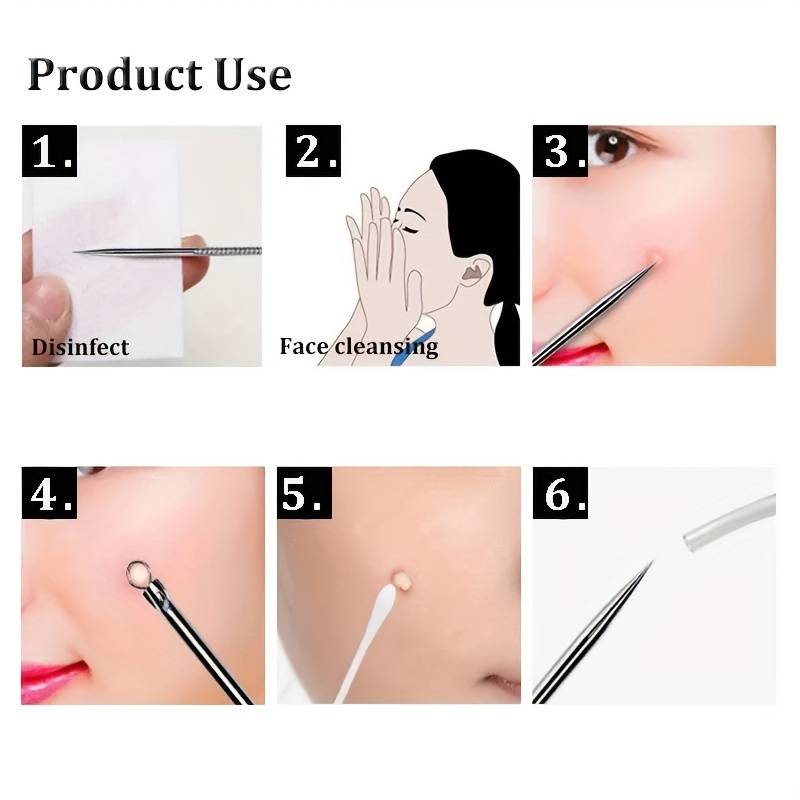 Product Use

1.
Disinfect

2.
Face cleansing

3.

4.

5.

6.