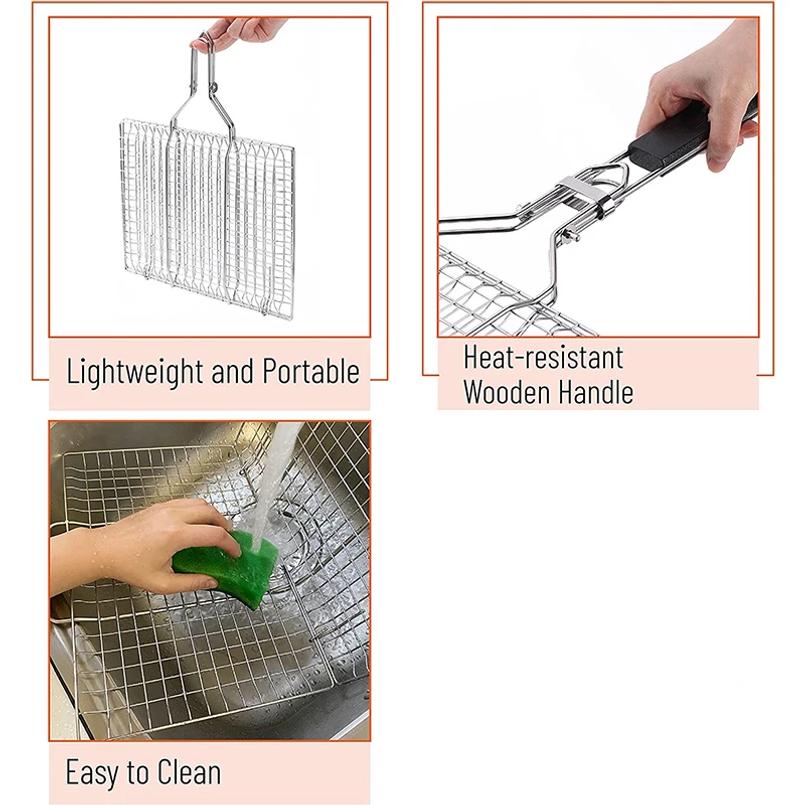 Lightweight and Portable

Heat-resistant
Wooden Handle

Easy to Clean