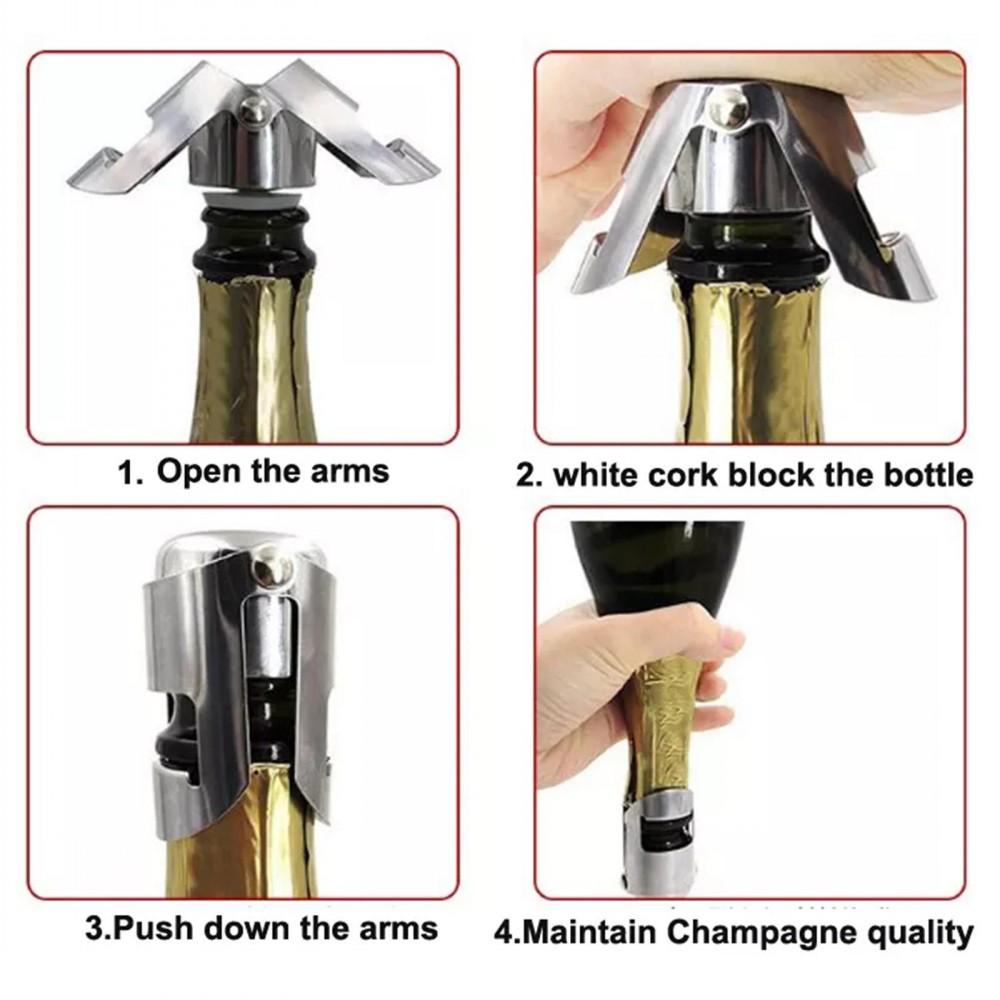 1. Open the arms

2. white cork block the bottle

3.Push down the arms

4.Maintain Champagne quality