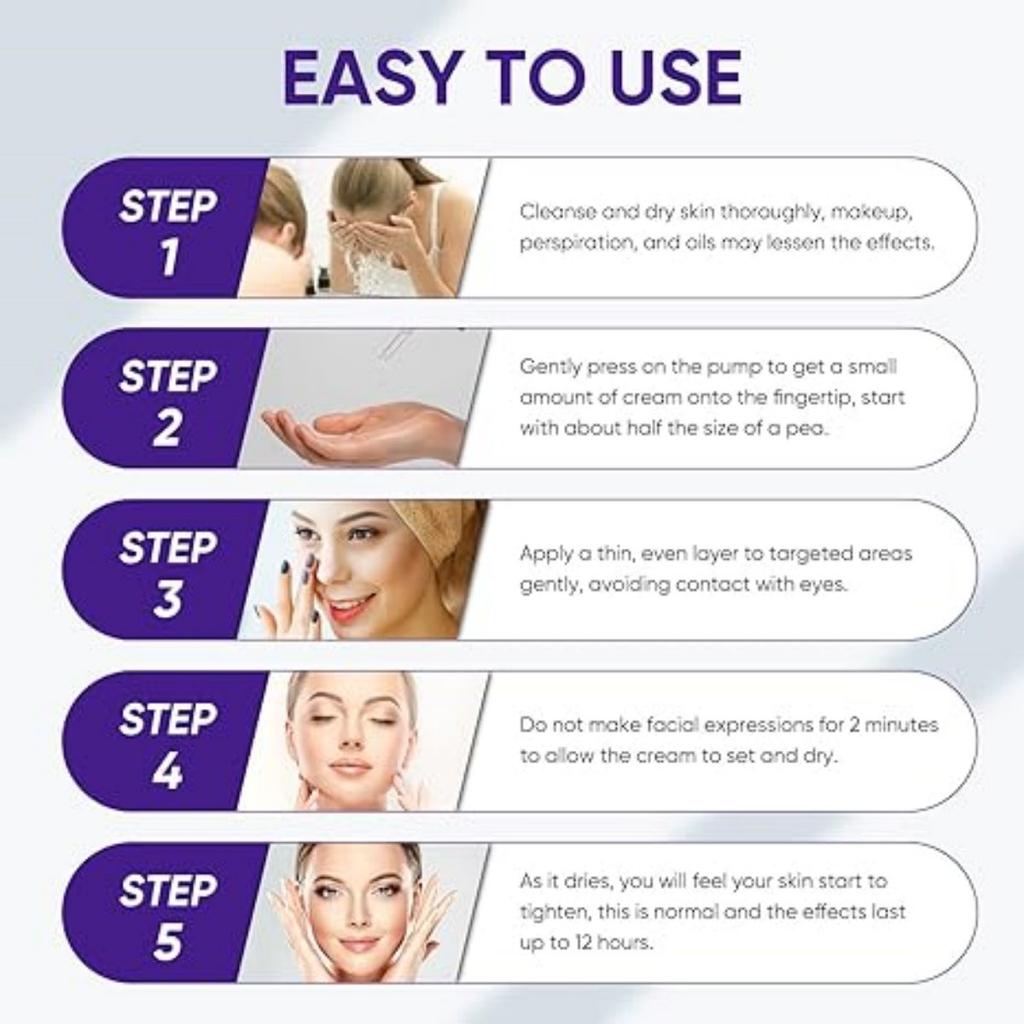 EASY TO USE

STEP 1

Cleanse and dry skin thoroughly, makeup, perspiration, and oils may lessen the effects.

STEP 2

Gently press on the pump to get a small amount of cream onto the fingertip, start with about half the size of a pea.

STEP 3

Apply a thin, even layer to targeted areas gently, avoiding contact with eyes.

STEP 4

Do not make facial expressions for 2 minutes to allow the cream to set and dry.

STEP 5

As it dries, you will feel your skin start to tighten, this is normal and the effects last up to 12 hours.