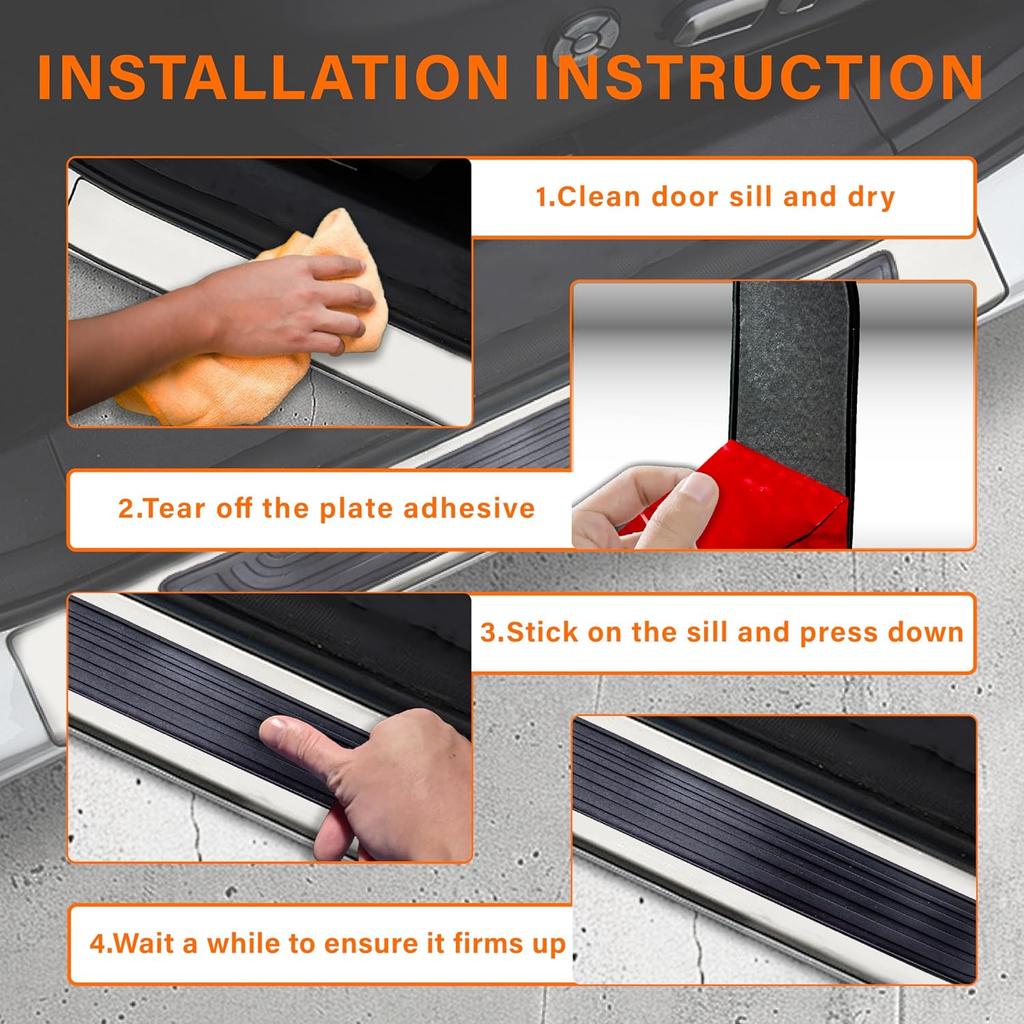 INSTALLATION INSTRUCTION

1.Clean door sill and dry

2.Tear off the plate adhesive

3.Stick on the sill and press down

4.Wait a while to ensure it firms up